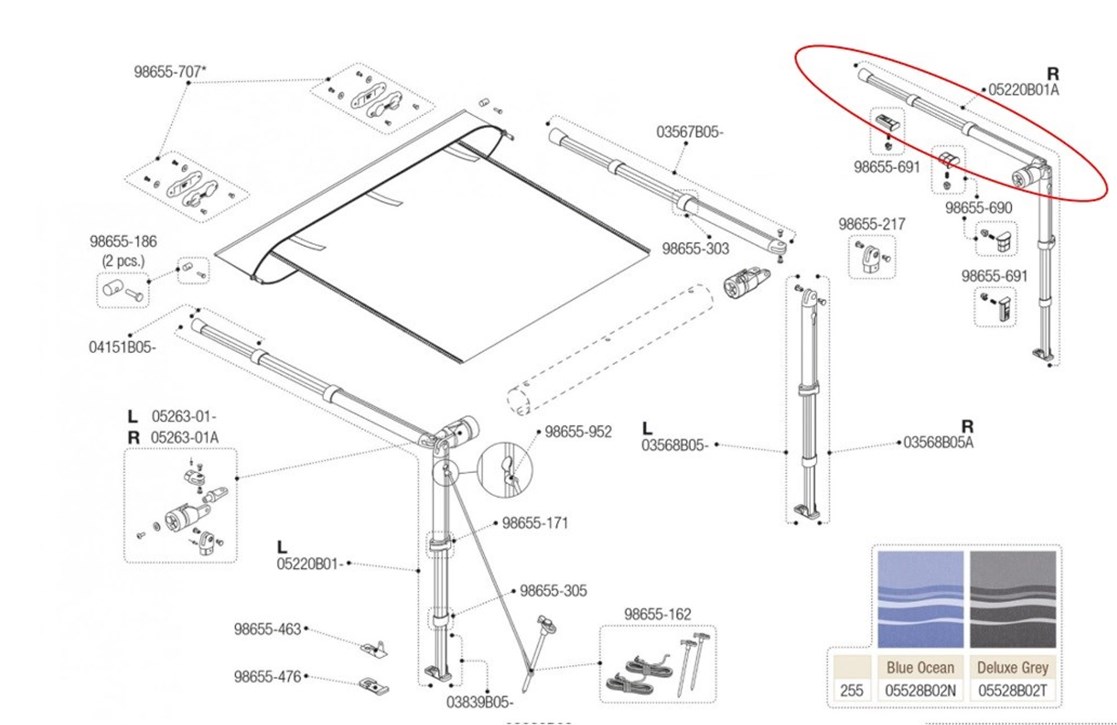 98655-707*

R
05220B01A

03567B05-

98655-691

98655-690

98655-217

98655-186
(2 pcs.)

98655-303

98655-691

04151B05-

L 05263-01-
R 05263-01A

98655-952

L
03568B05-

R
03568B05A

98655-171

L
05220B01-

98655-305

98655-162

98655-463

98655-476

03839B05-

| | Blue Ocean | Deluxe Grey |
|---|---|---|
| 255 | 05528B02N | 05528B02T |