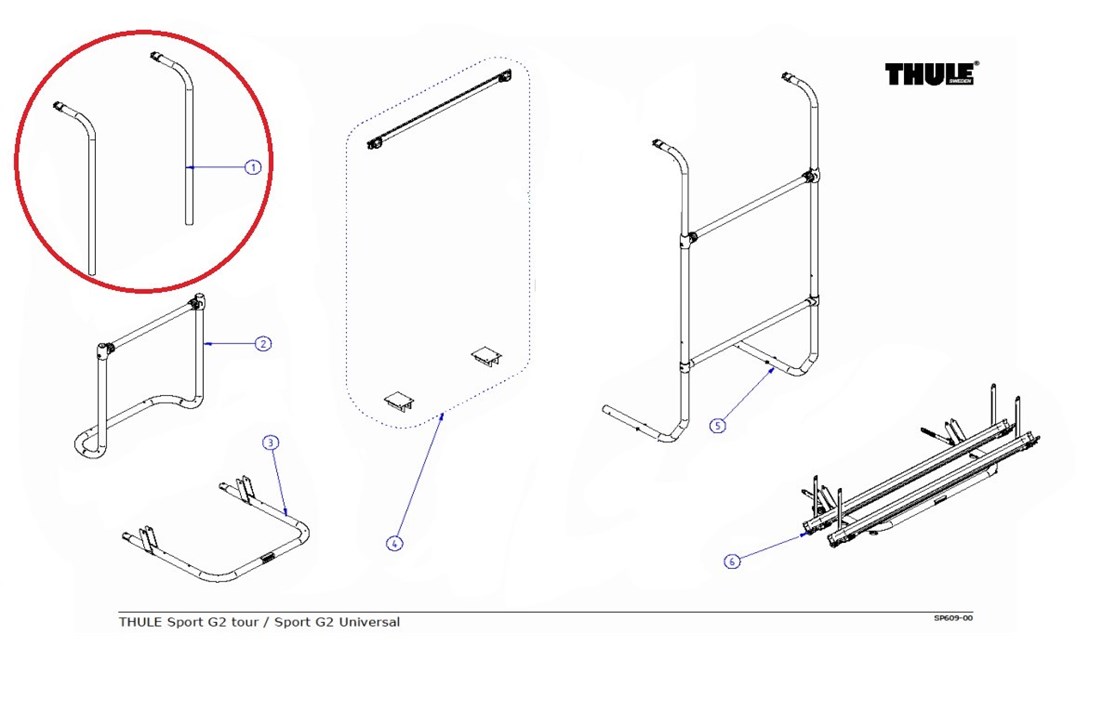 THULE
SWEDEN

1

2

3

4

5

6

THULE Sport G2 tour / Sport G2 Universal

SP609-00