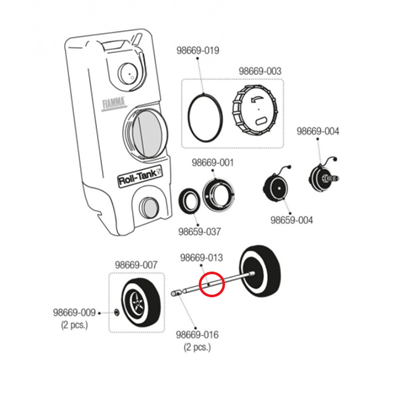 FIAMMA

Roll-Tank

98669-019

98669-003

98669-004

98669-001

98659-004

98659-037

98669-013

98669-007

98669-009
(2 pcs.)

98669-016
(2 pcs.)