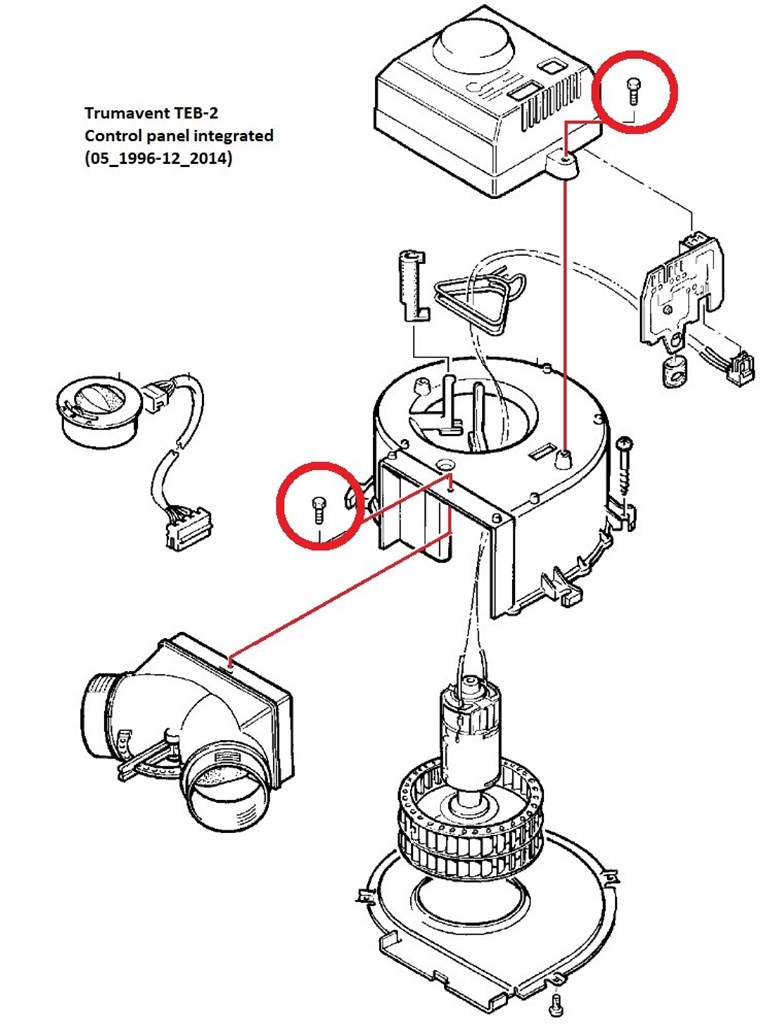 Trumavent TEB-2
Control panel integrated
(05_1996-12_2014)