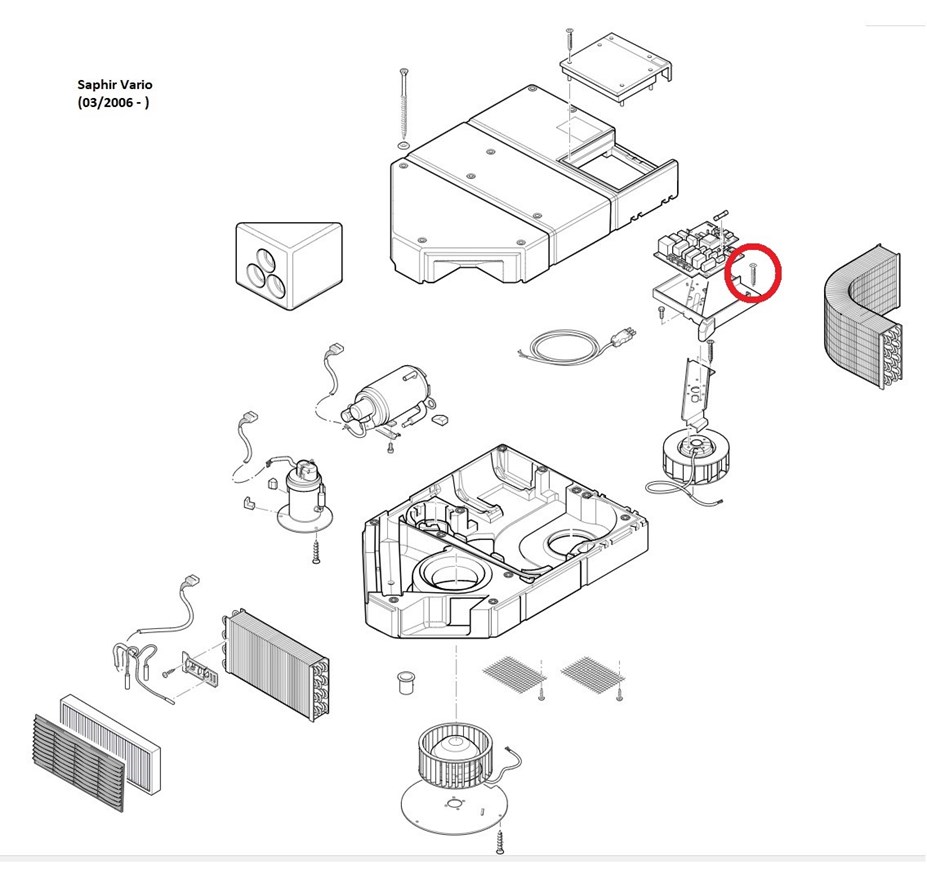 Saphir Vario
(03/2006 - )