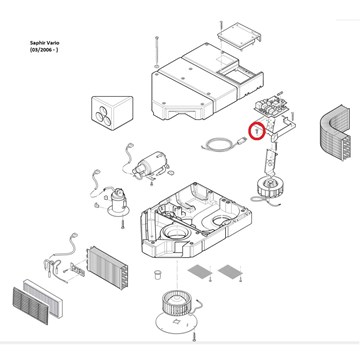 Saphir Vario
(03/2006 - )