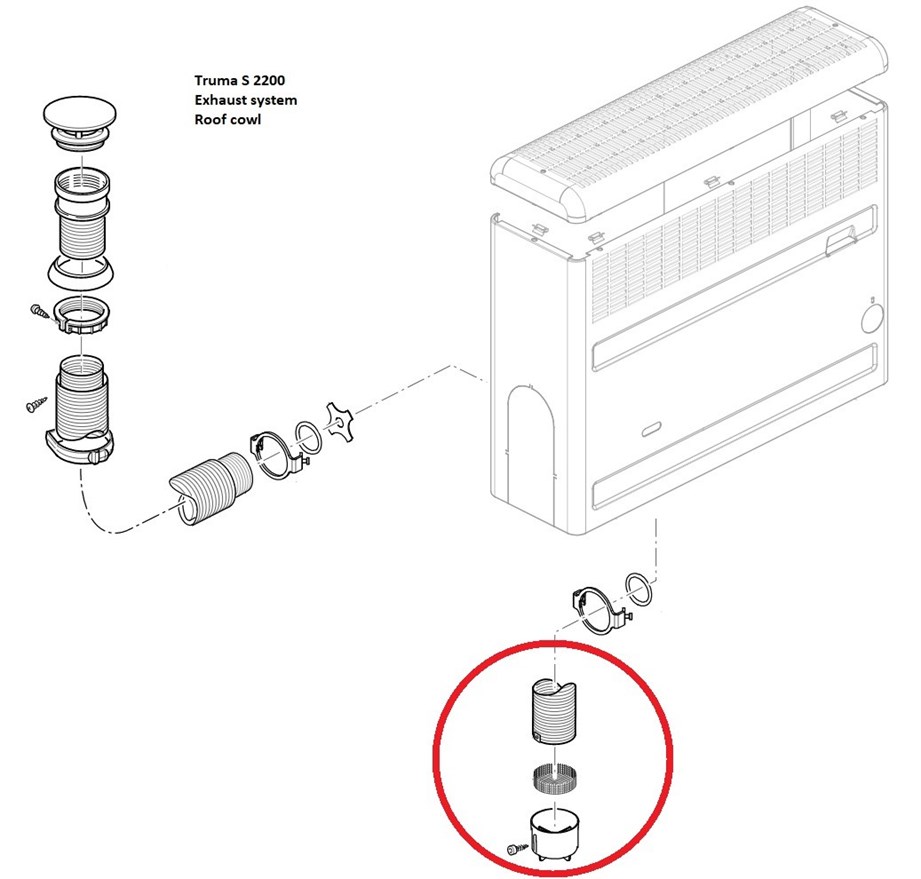 Truma S 2200
Exhaust system
Roof cowl