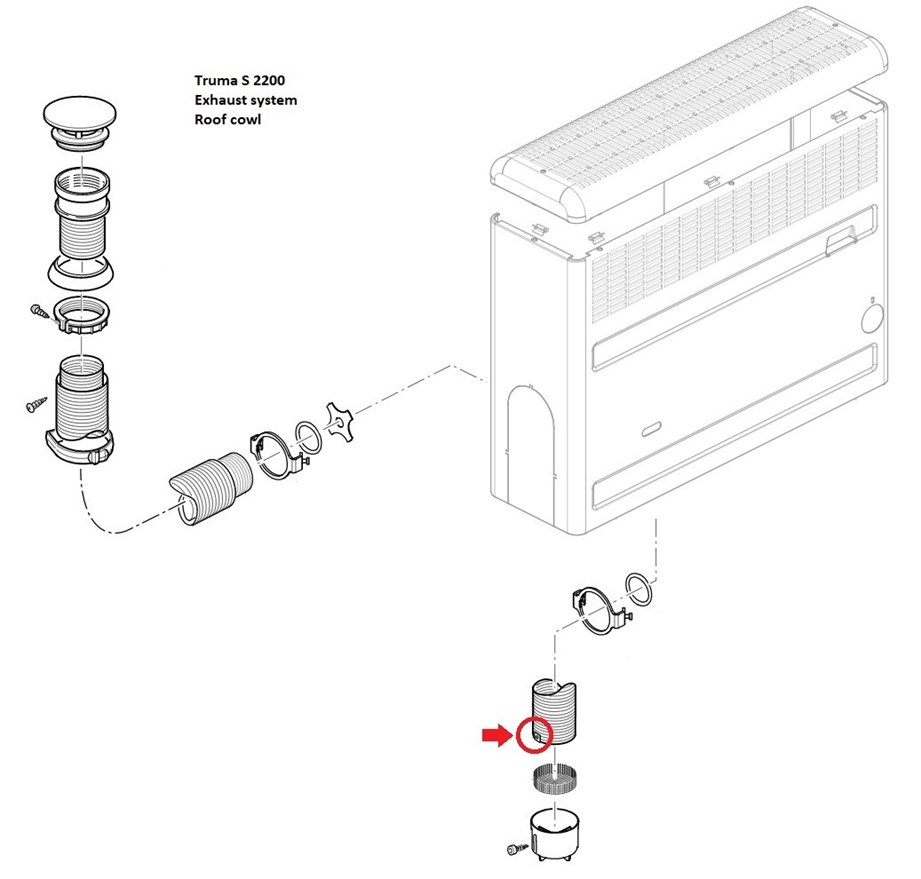 Truma S 2200
Exhaust system
Roof cowl