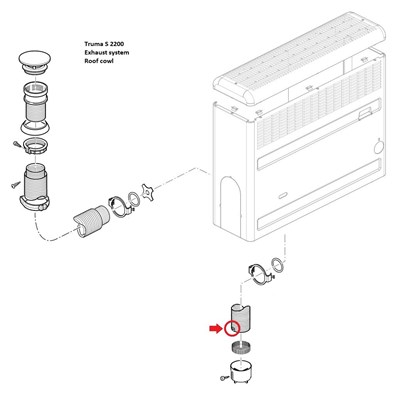 Truma S 2200
Exhaust system
Roof cowl