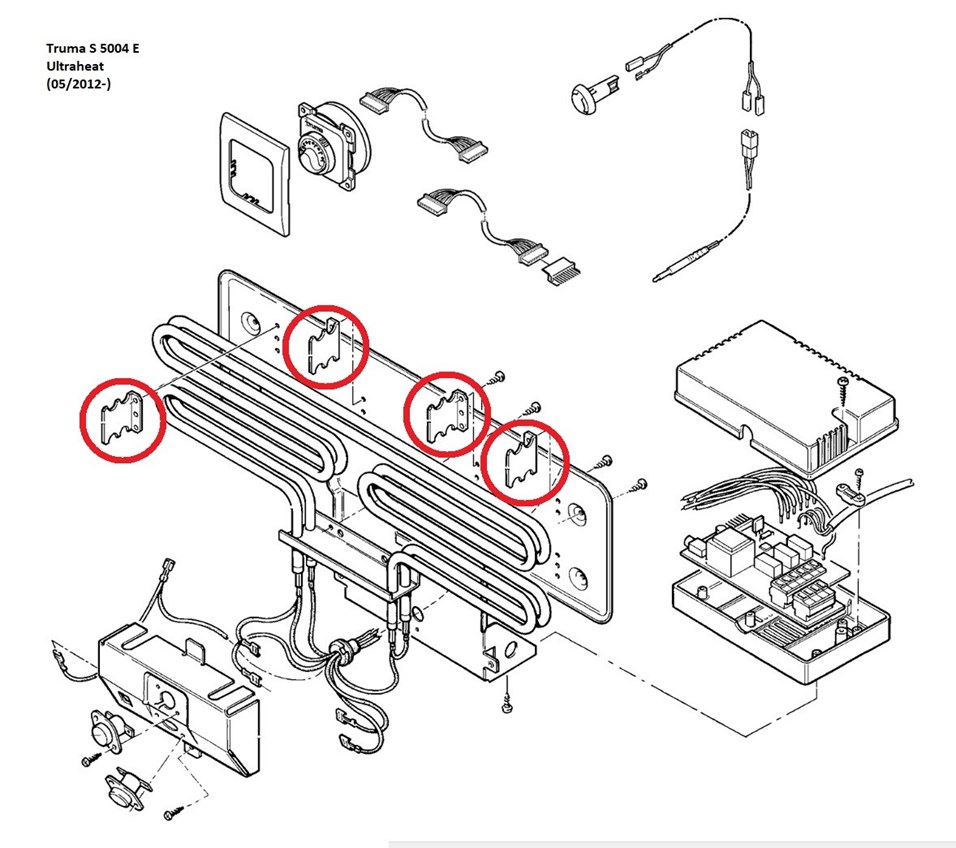 Truma S 5004 E
Ultraheat
(05/2012-)