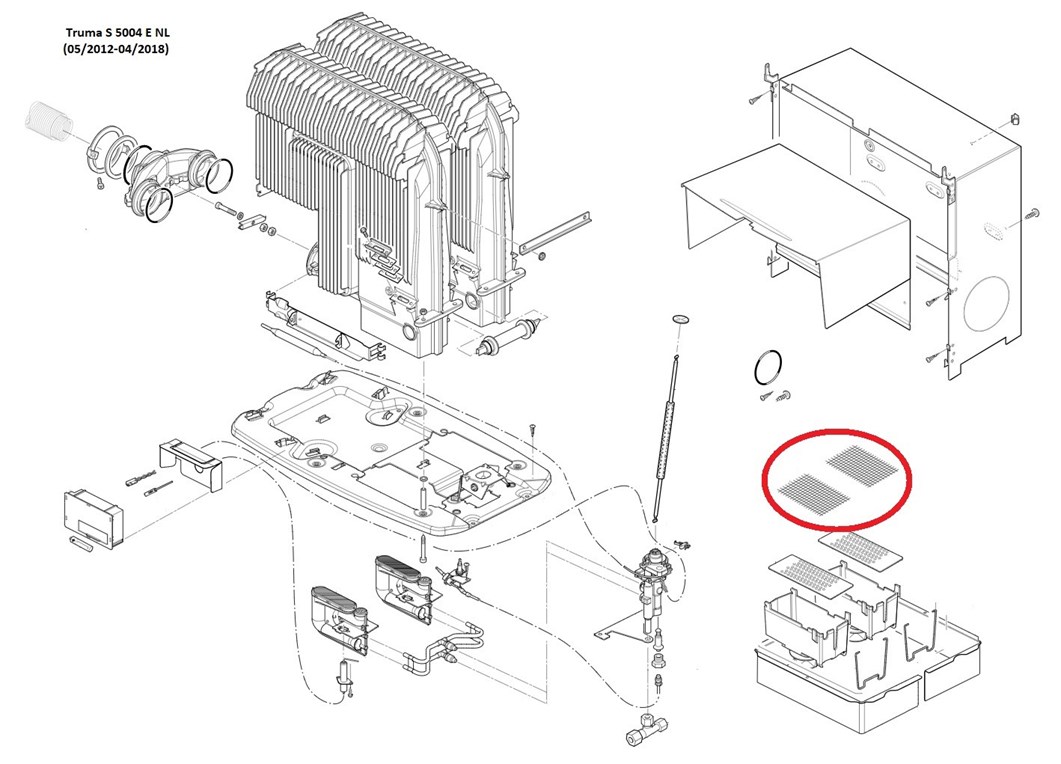 Truma S 5004 E NL
(05/2012-04/2018)