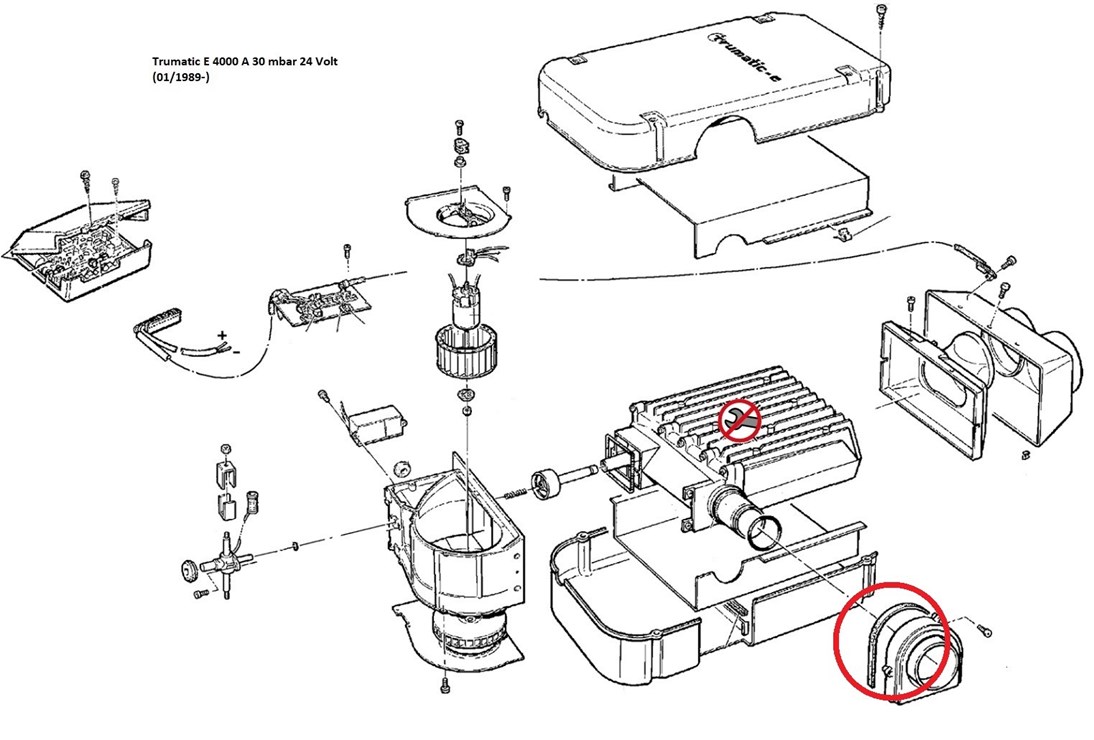 Trumatic E 4000 A 30 mbar 24 Volt
(01/1989-)

trumatic-e

+
-