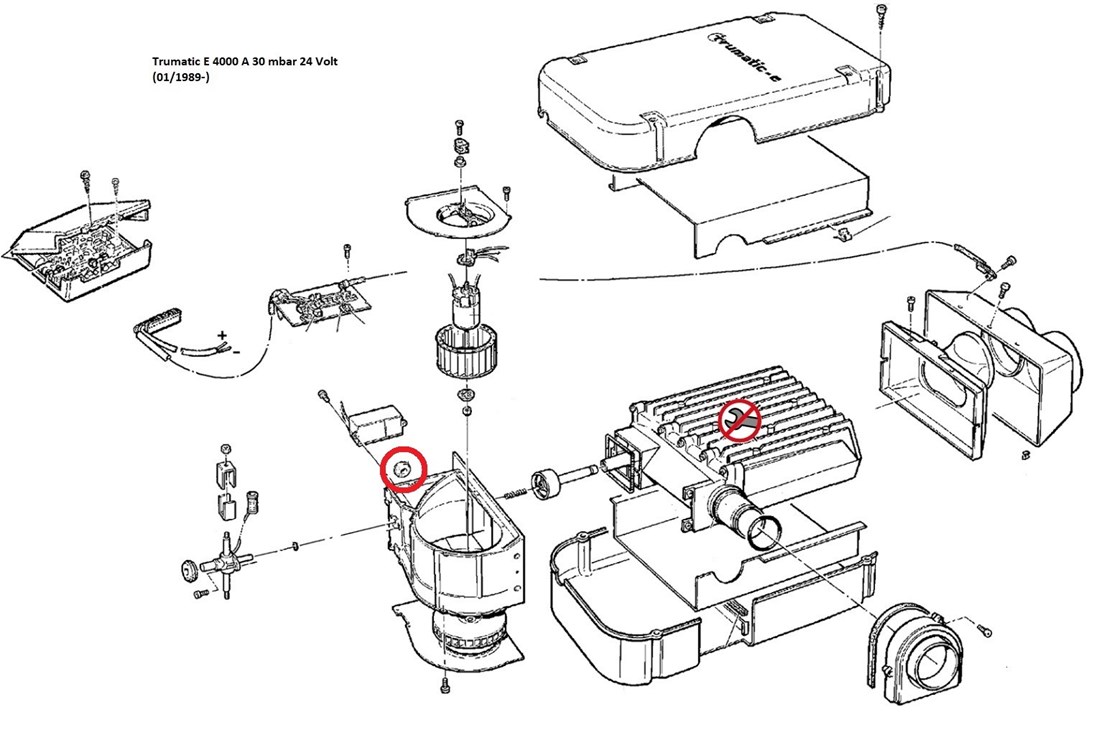 Trumatic E 4000 A 30 mbar 24 Volt
(01/1989-)

trumatic-e

+
-