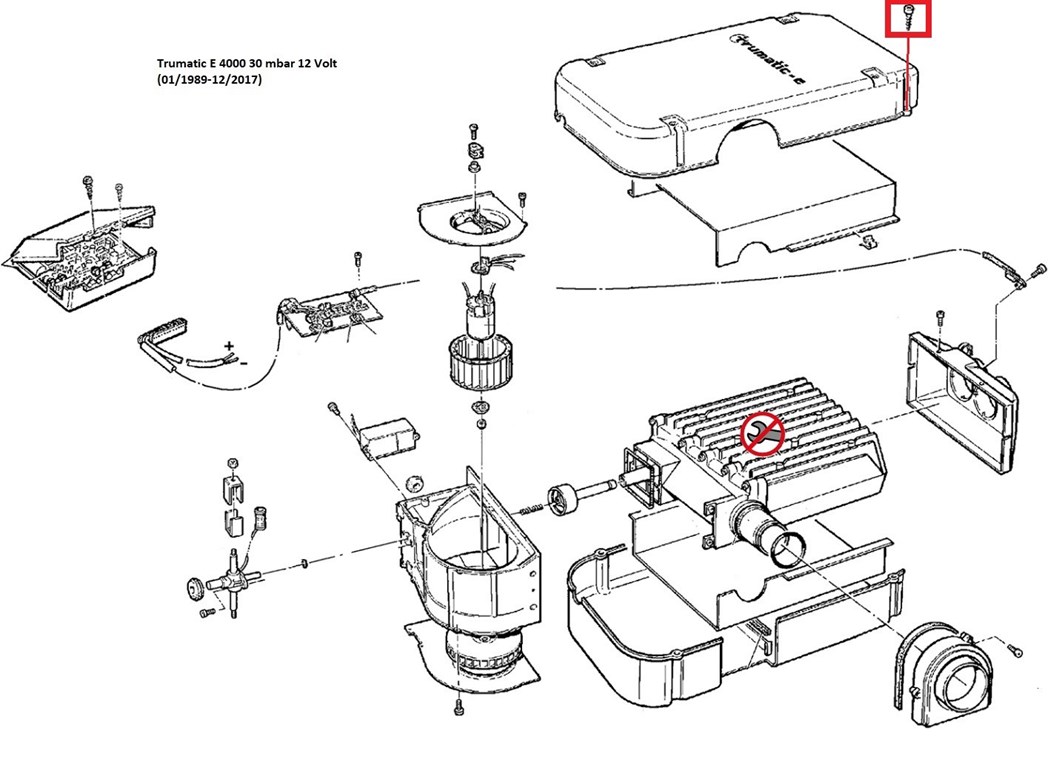 Trumatic E 4000 30 mbar 12 Volt
(01/1989-12/2017)

Trumatic-e

+
-