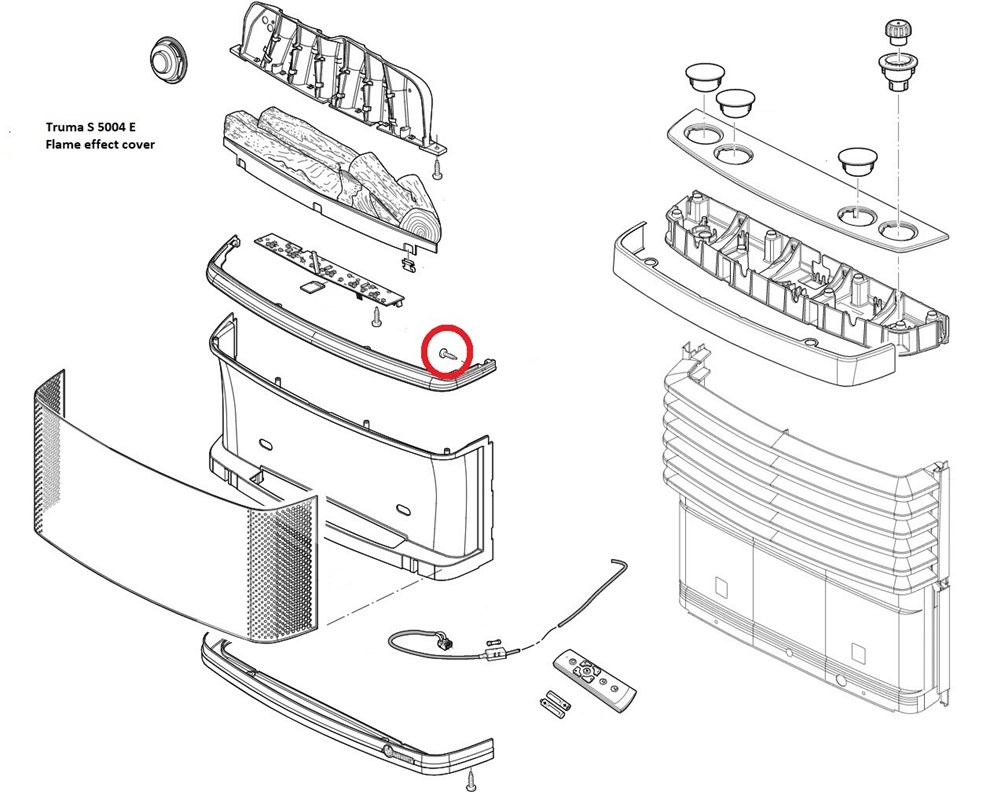 Truma S 5004 E
Flame effect cover