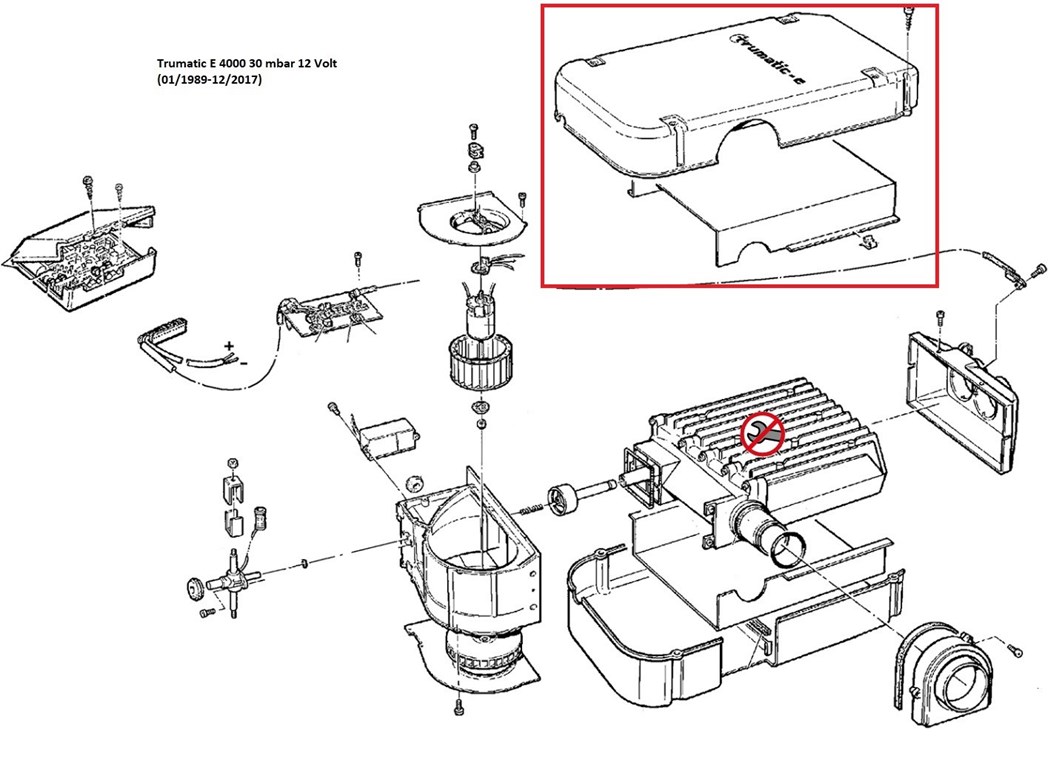 Trumatic E 4000 30 mbar 12 Volt
(01/1989-12/2017)

Trumatic-e

+
-