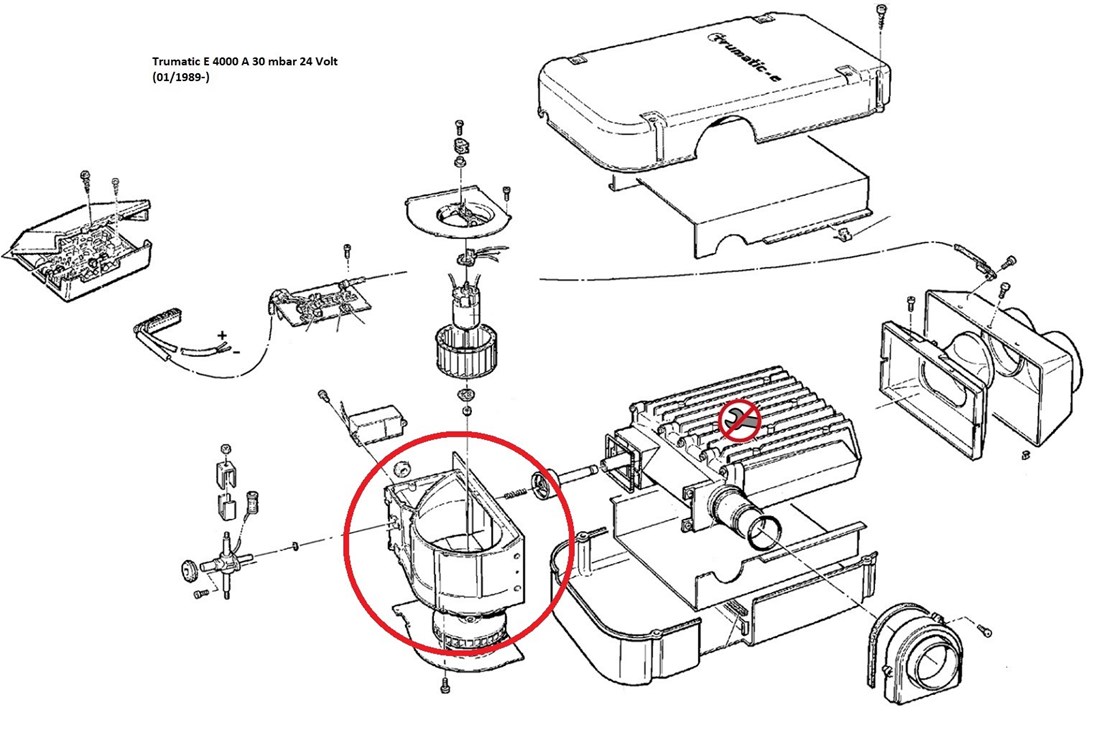 Trumatic E 4000 A 30 mbar 24 Volt
(01/1989-)

trumatic-e

+
-