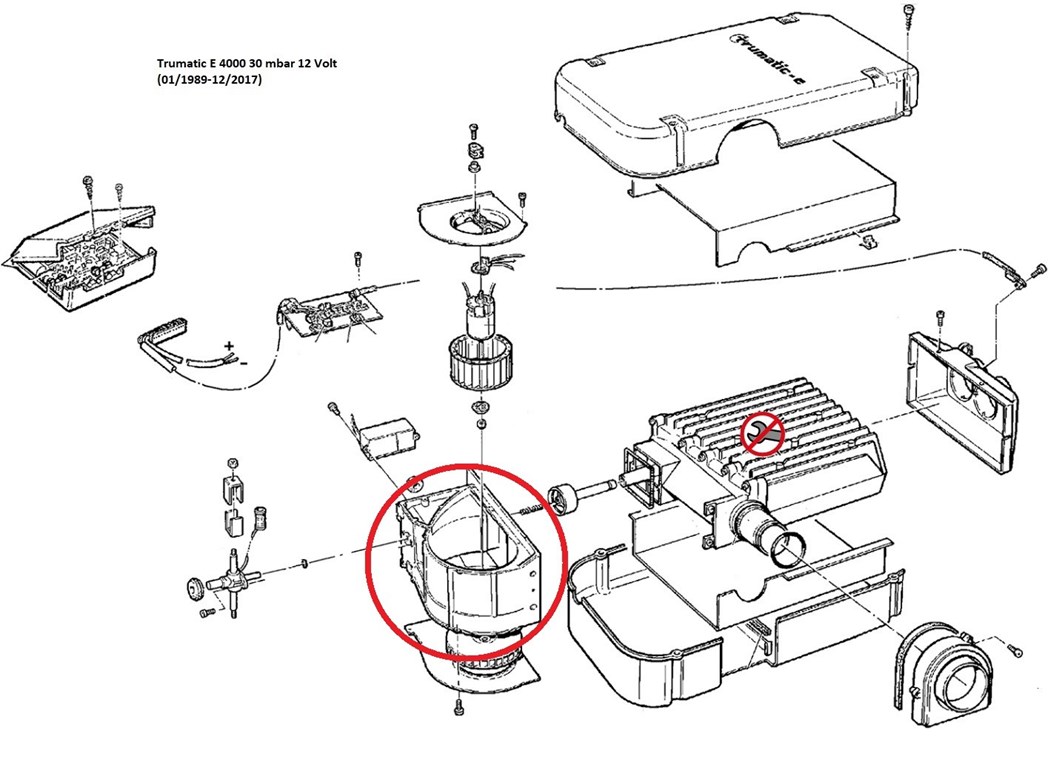 Trumatic E 4000 30 mbar 12 Volt
(01/1989-12/2017)

Trumatic-e

+
-