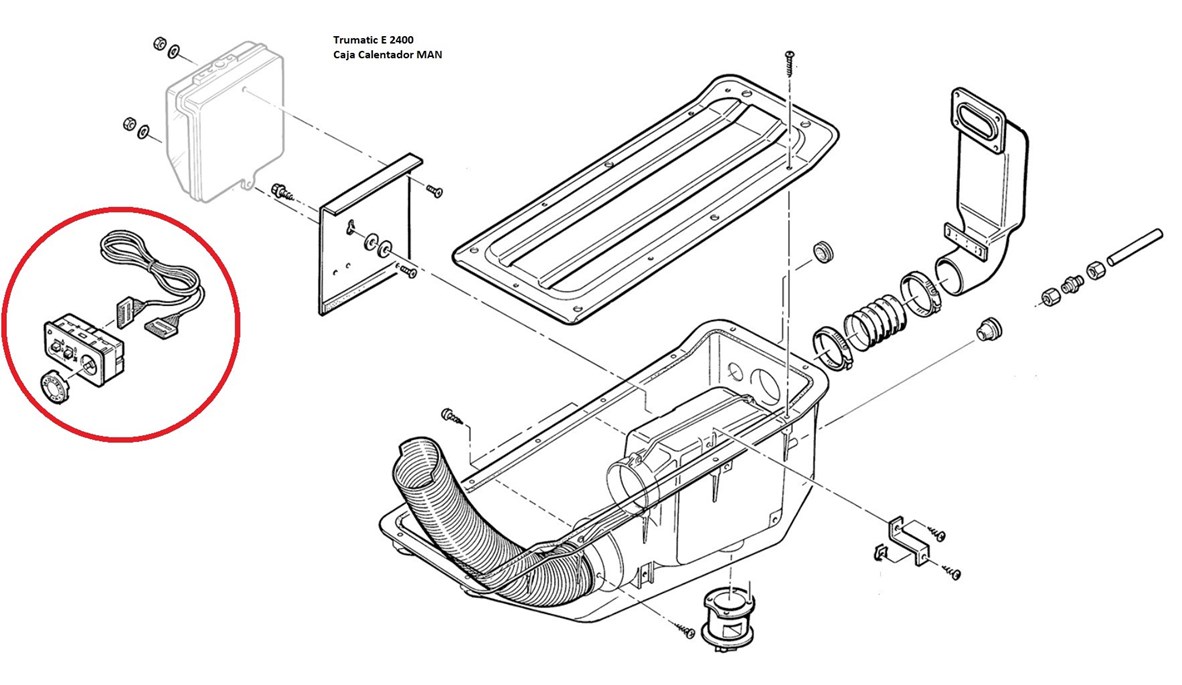 Trumatic E 2400
Caja Calentador MAN