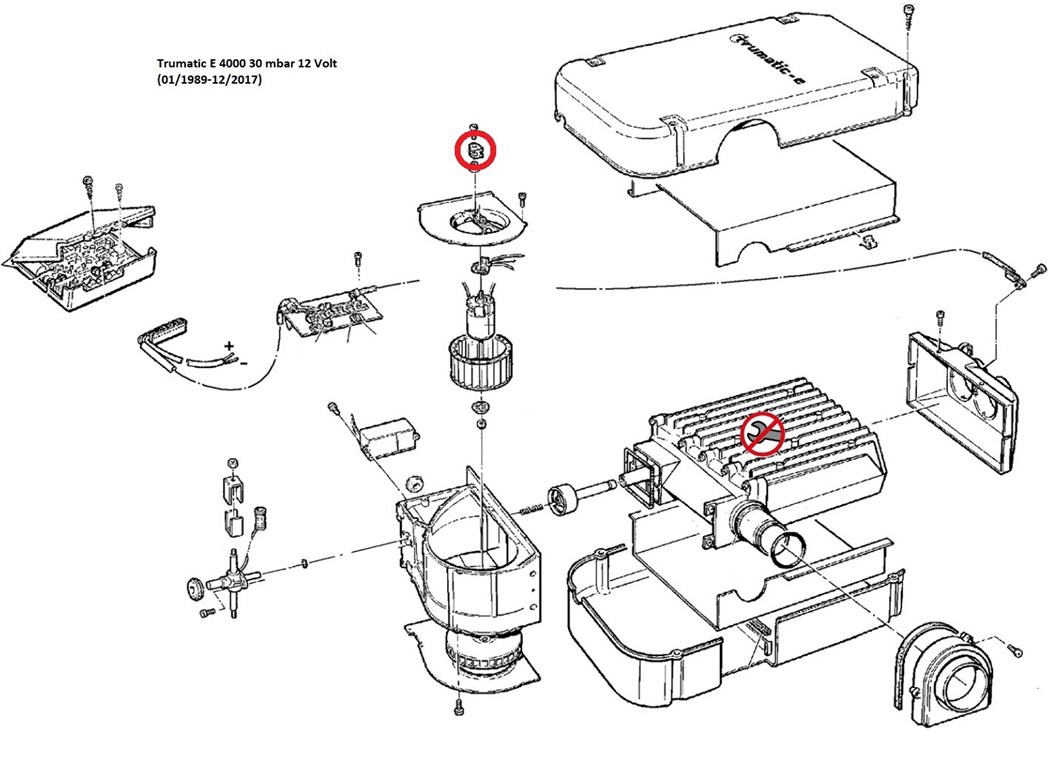 Trumatic E 4000 30 mbar 12 Volt
(01/1989-12/2017)

Trumatic-e

+
-