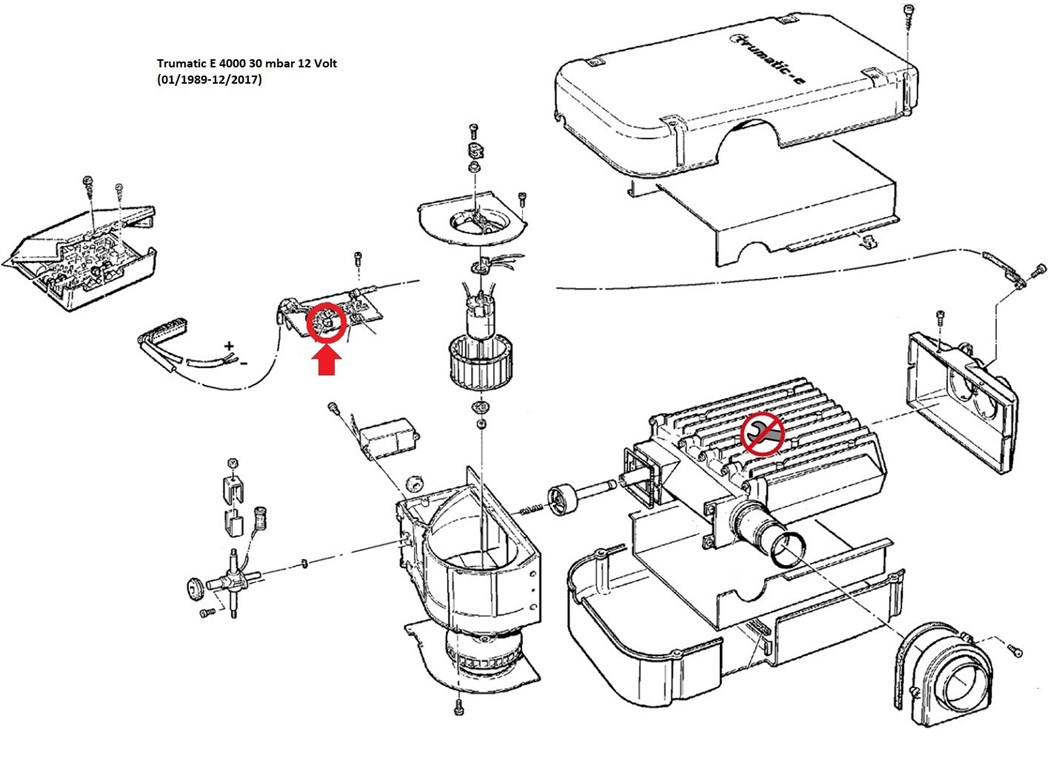 Trumatic E 4000 30 mbar 12 Volt
(01/1989-12/2017)

Trumatic-e

+
-