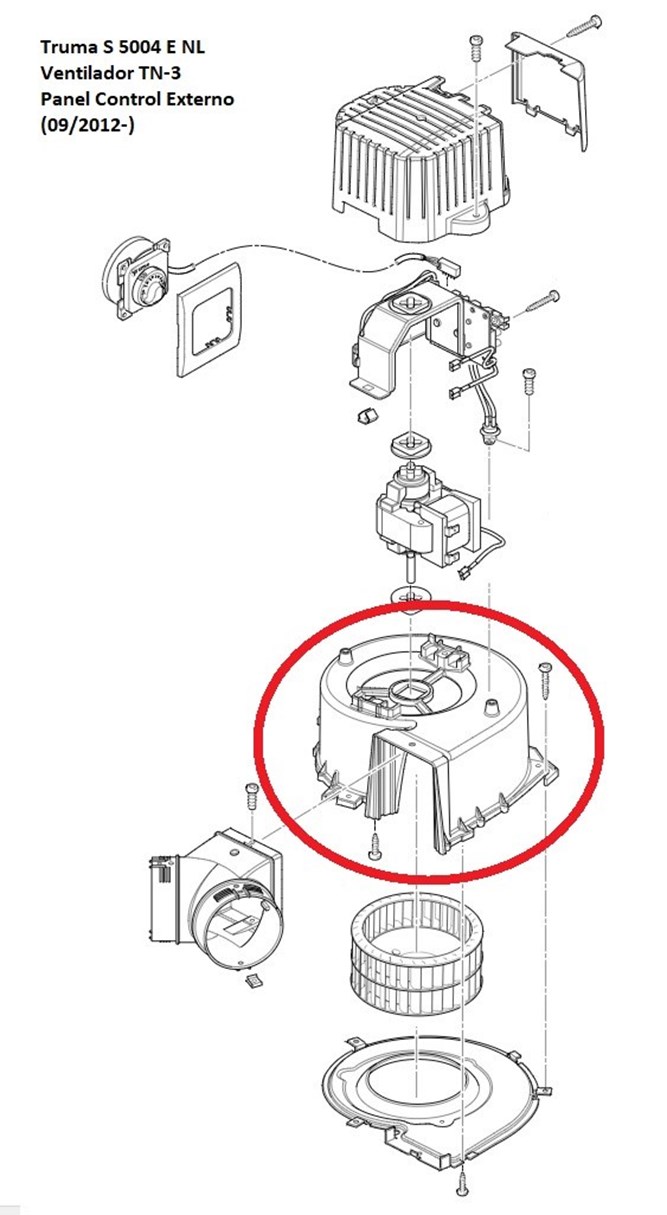 Truma S 5004 E NL
Ventilador TN-3
Panel Control Externo
(09/2012-)