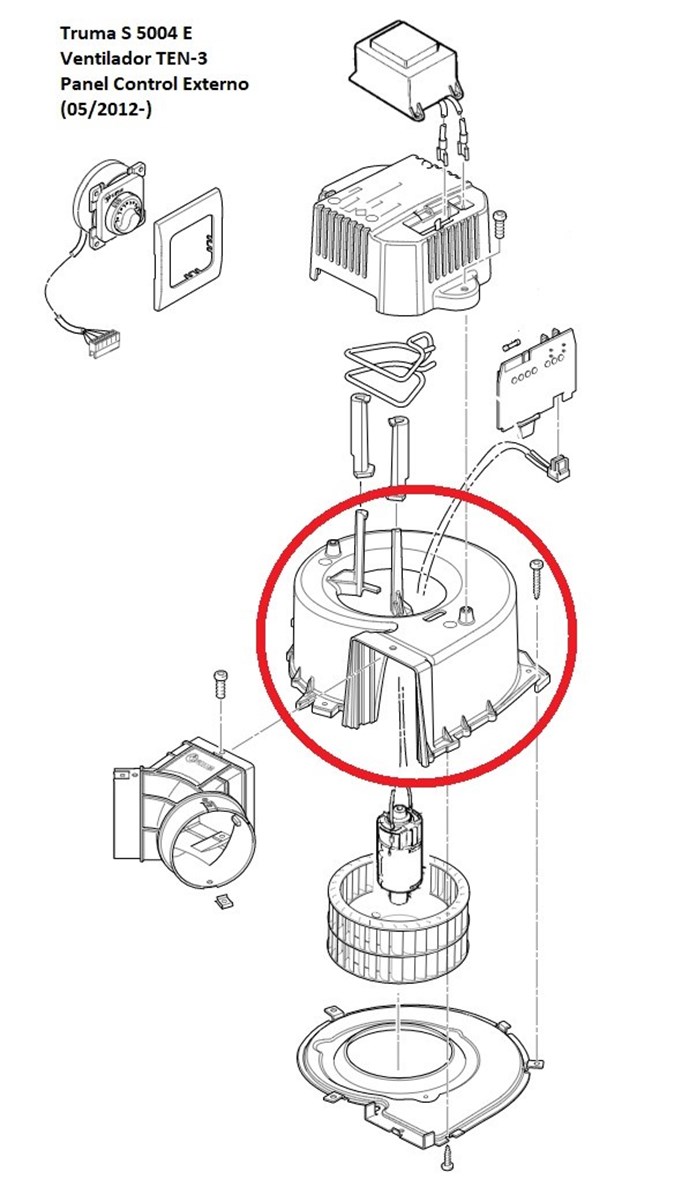 Truma S 5004 E
Ventilador TEN-3
Panel Control Externo
(05/2012-)