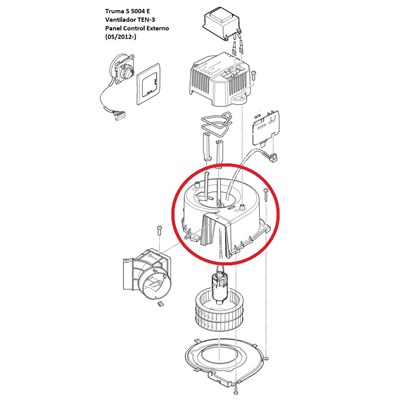 Truma S 5004 E
Ventilador TEN-3
Panel Control Externo
(05/2012-)