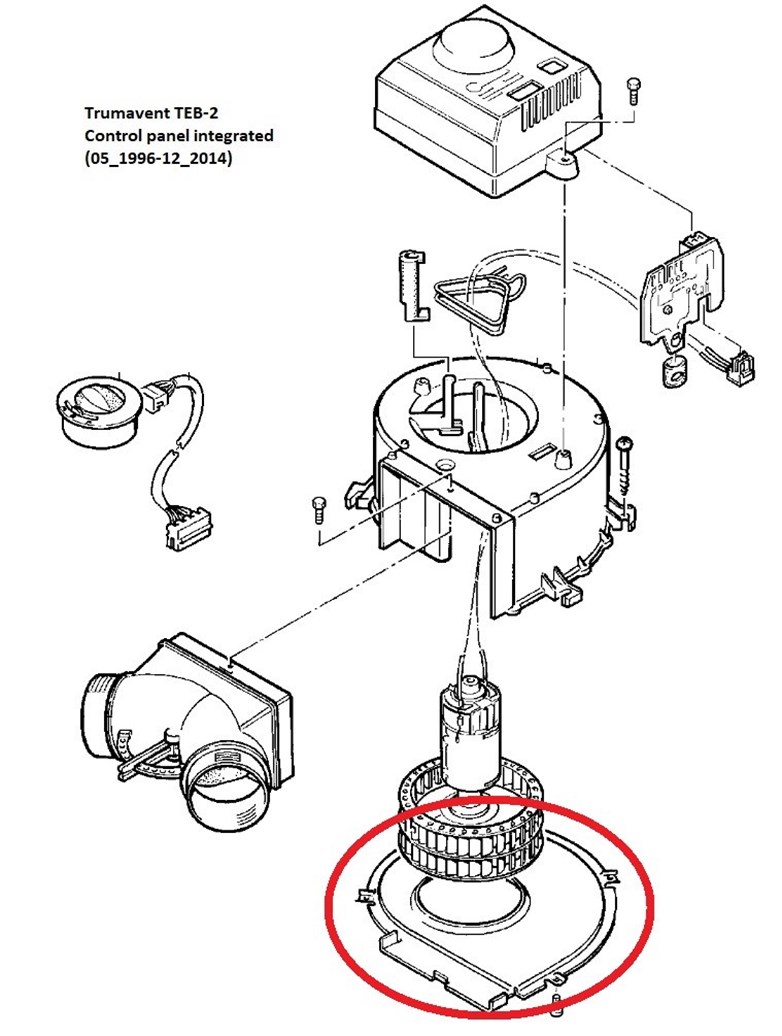 Trumavent TEB-2
Control panel integrated
(05_1996-12_2014)