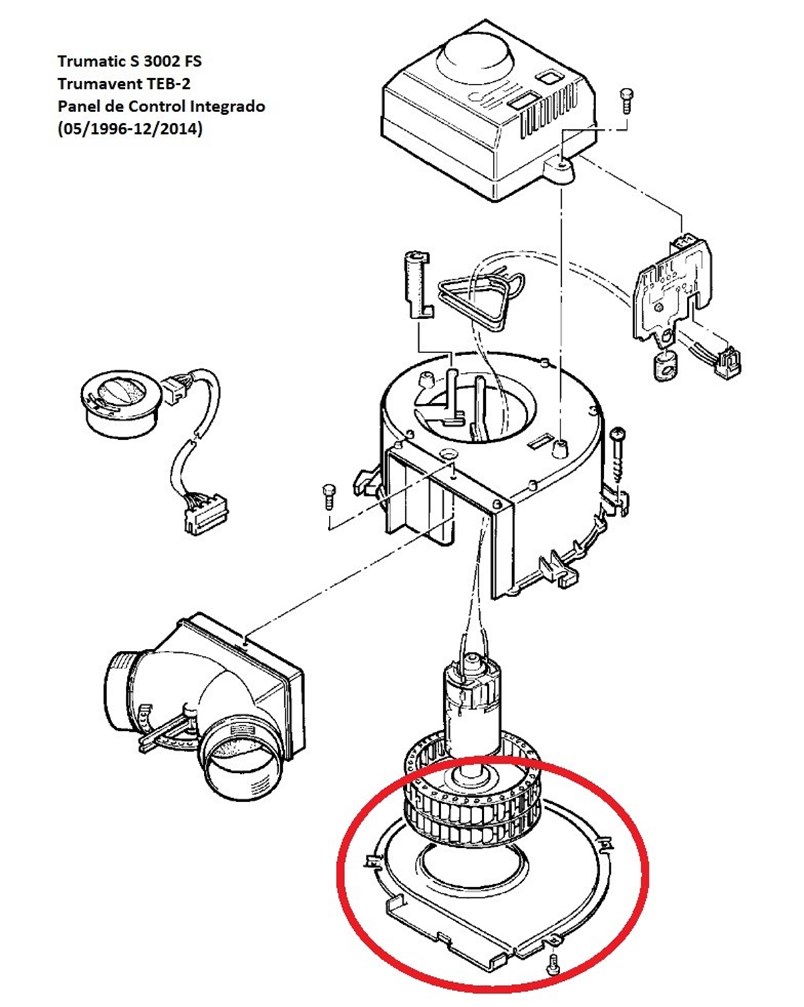 Trumatic S 3002 FS
Trumavent TEB-2
Panel de Control Integrado
(05/1996-12/2014)