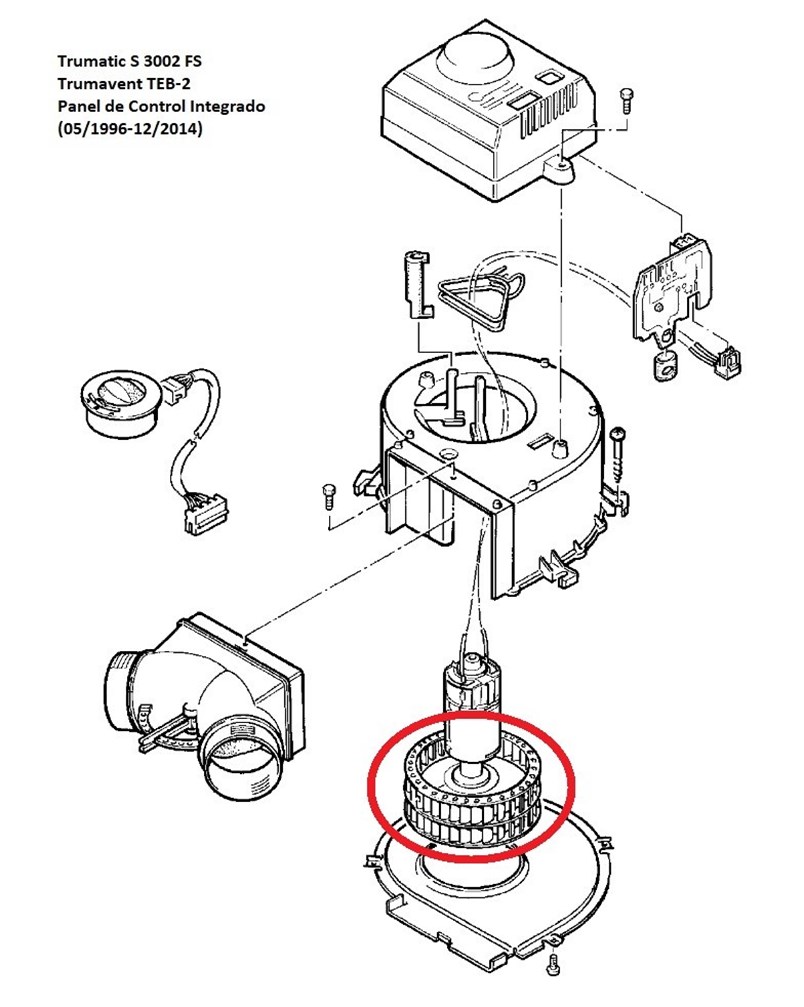 Trumatic S 3002 FS
Trumavent TEB-2
Panel de Control Integrado
(05/1996-12/2014)