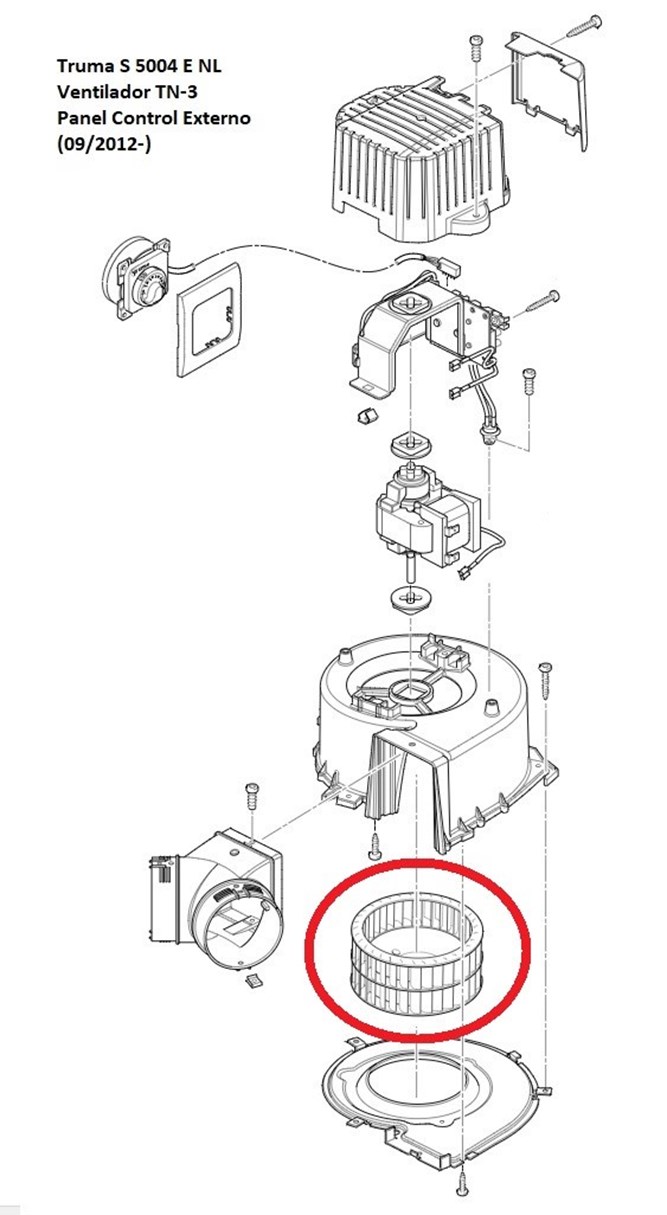 Truma S 5004 E NL
Ventilador TN-3
Panel Control Externo
(09/2012-)