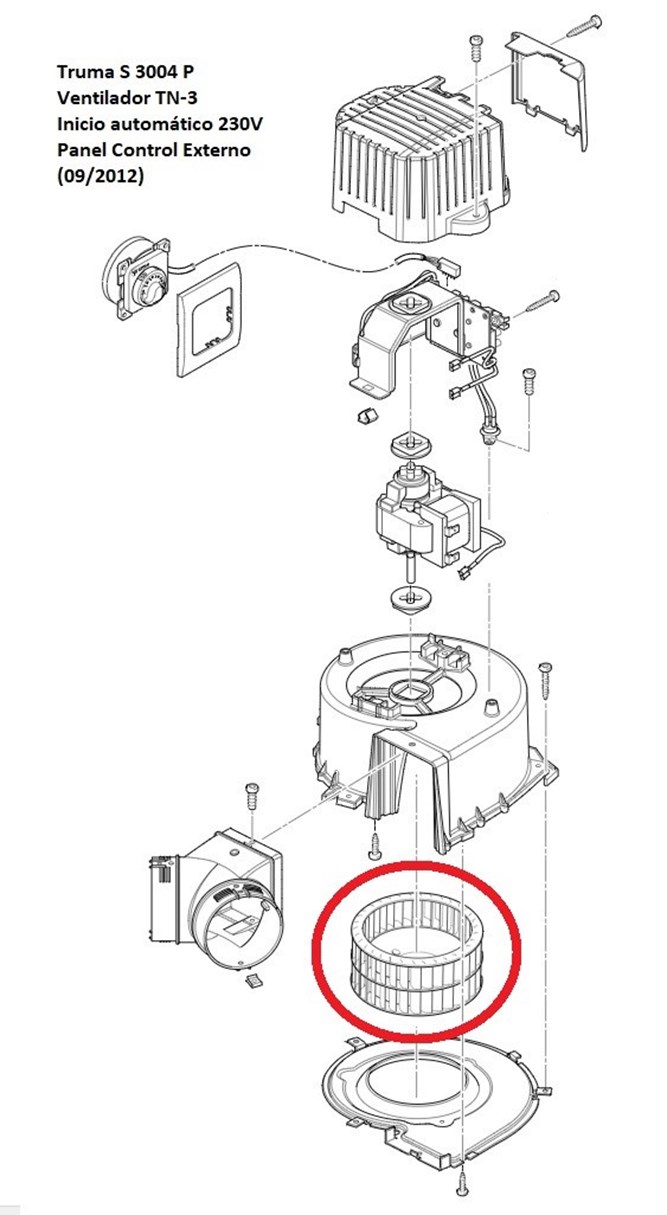 Truma S 3004 P
Ventilador TN-3
Inicio automático 230V
Panel Control Externo
(09/2012)