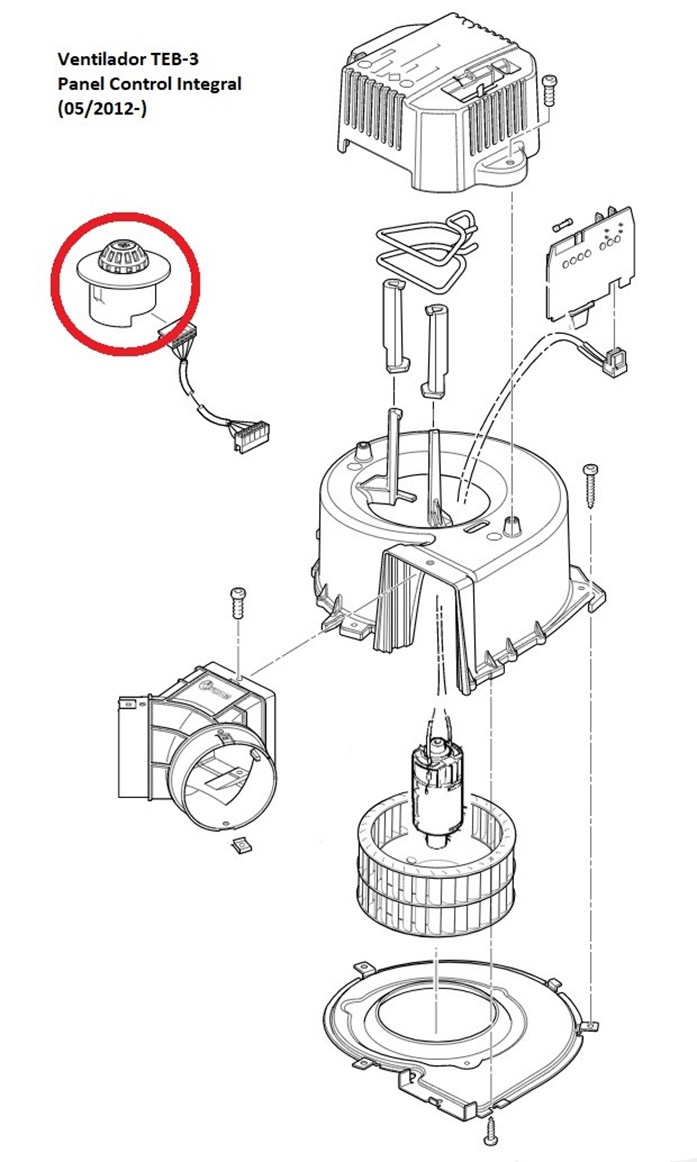 Ventilador TEB-3
Panel Control Integral
(05/2012-)