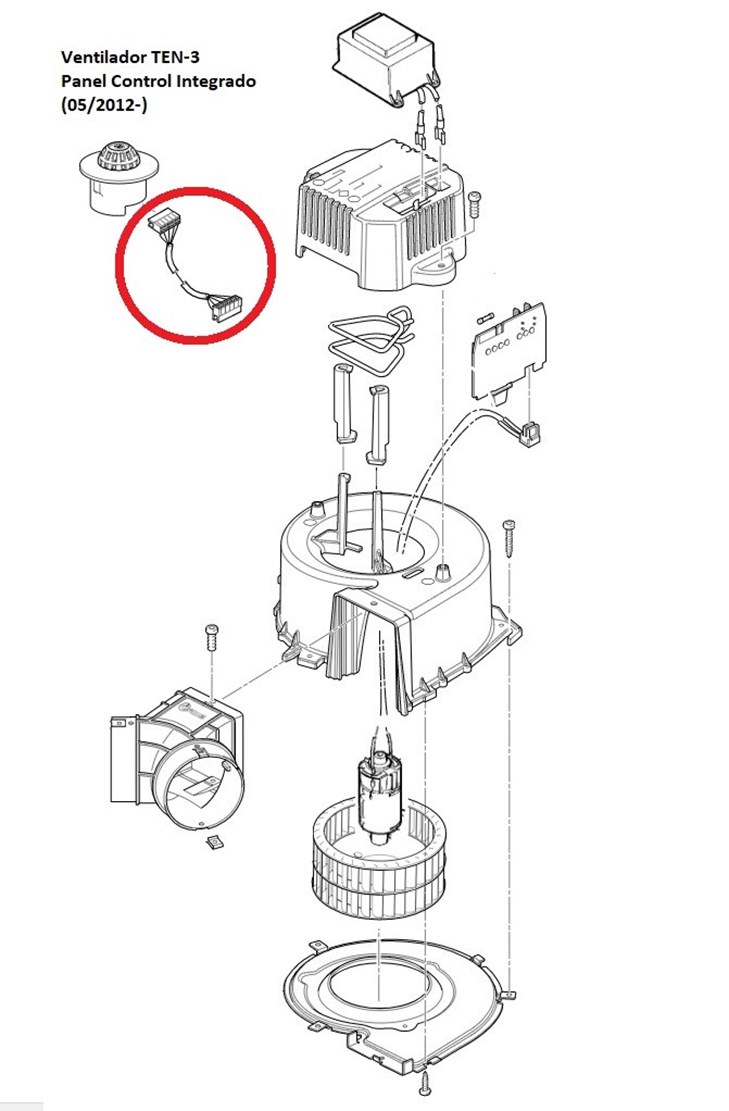 Ventilador TEN-3
Panel Control Integrado
(05/2012-)