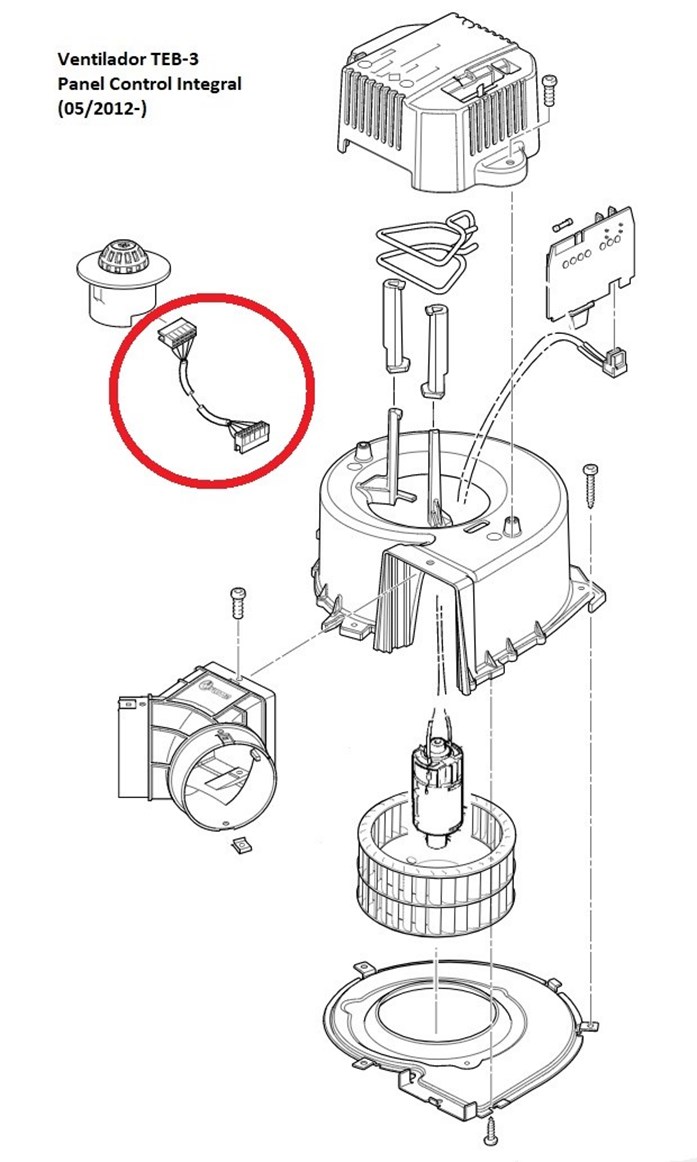 Ventilador TEB-3
Panel Control Integral
(05/2012-)