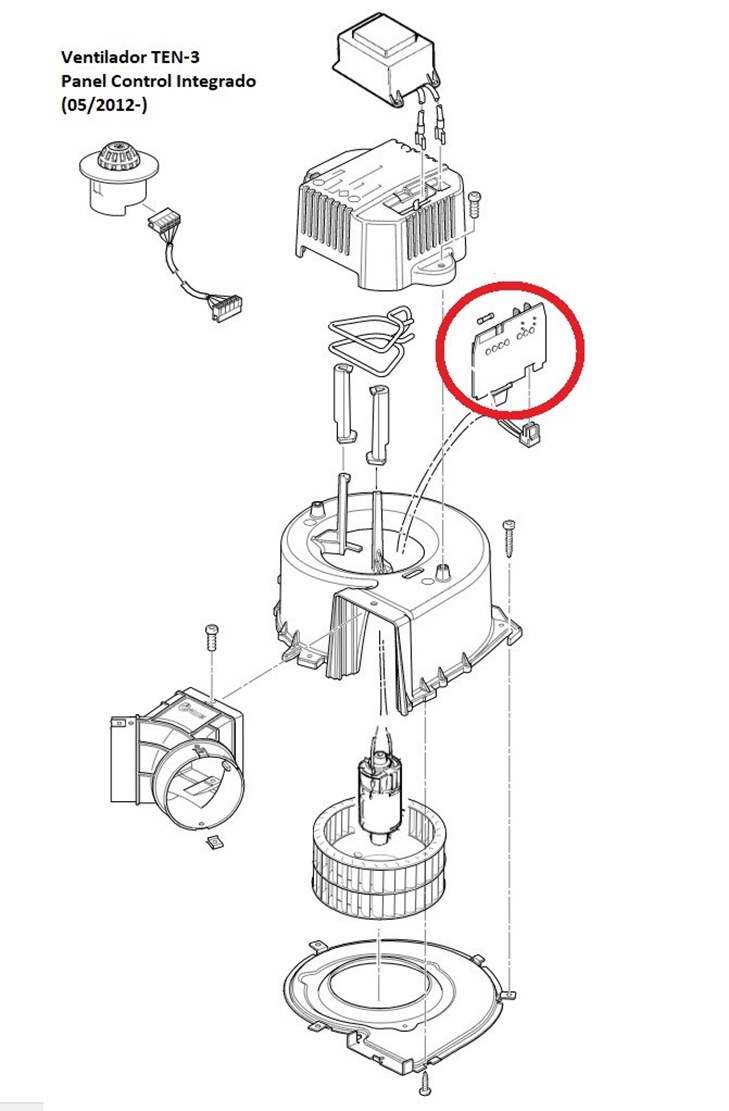 Ventilador TEN-3
Panel Control Integrado
(05/2012-)