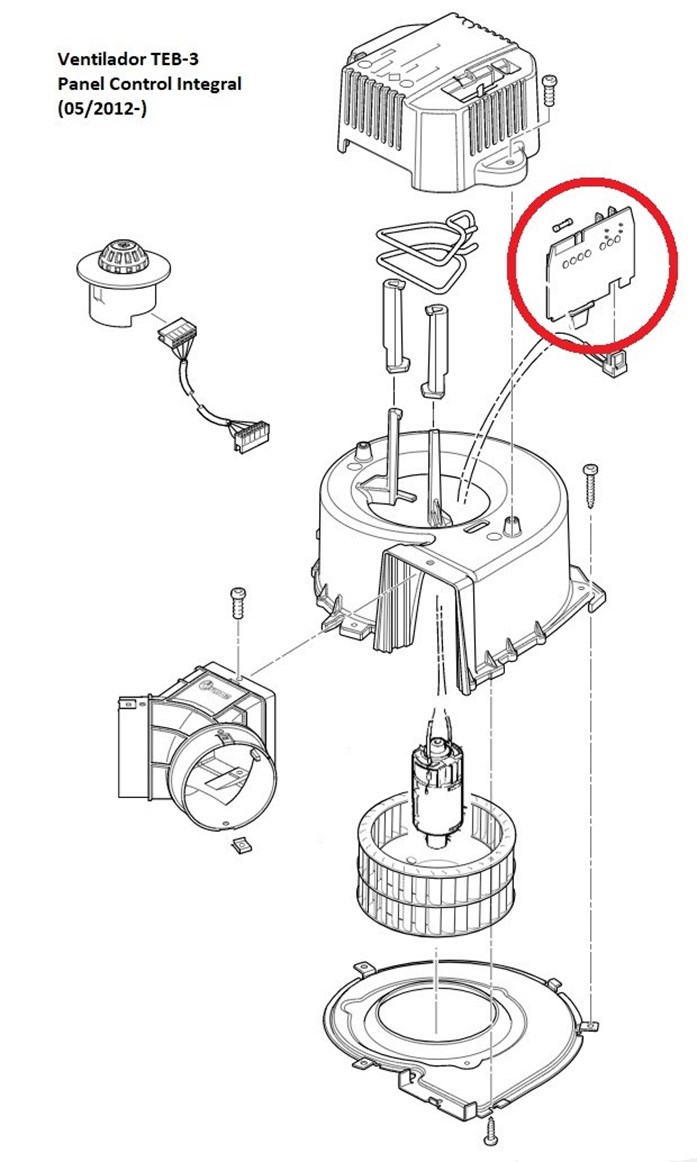 Ventilador TEB-3
Panel Control Integral
(05/2012-)