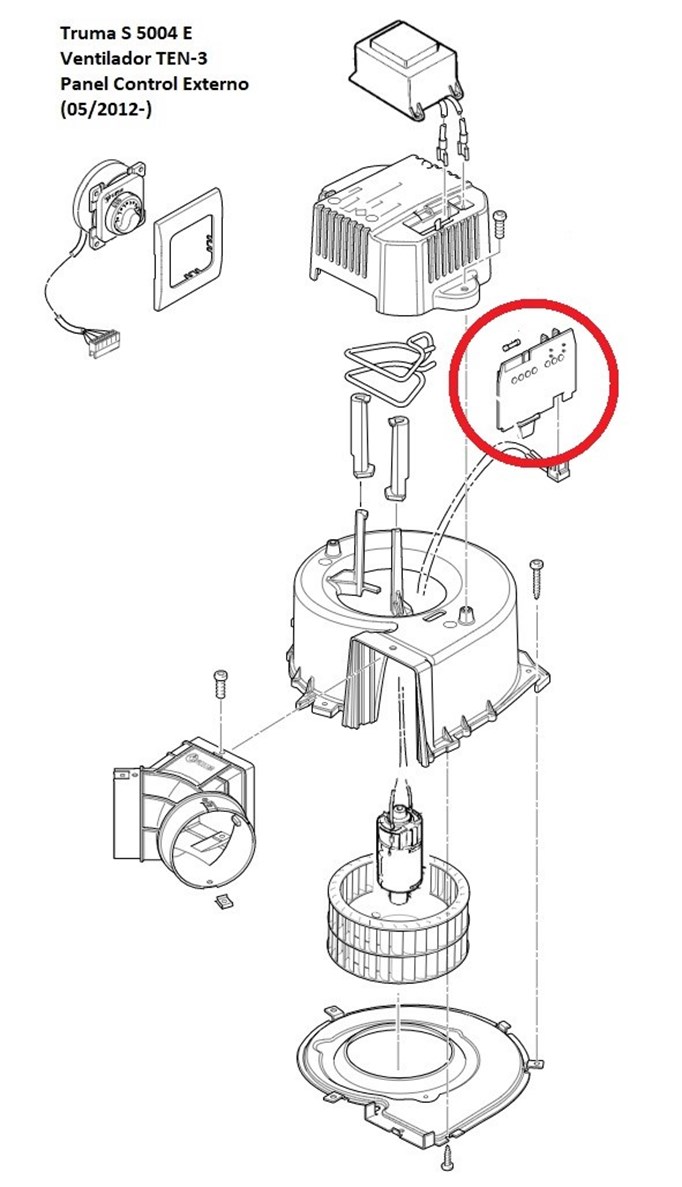 Truma S 5004 E
Ventilador TEN-3
Panel Control Externo
(05/2012-)