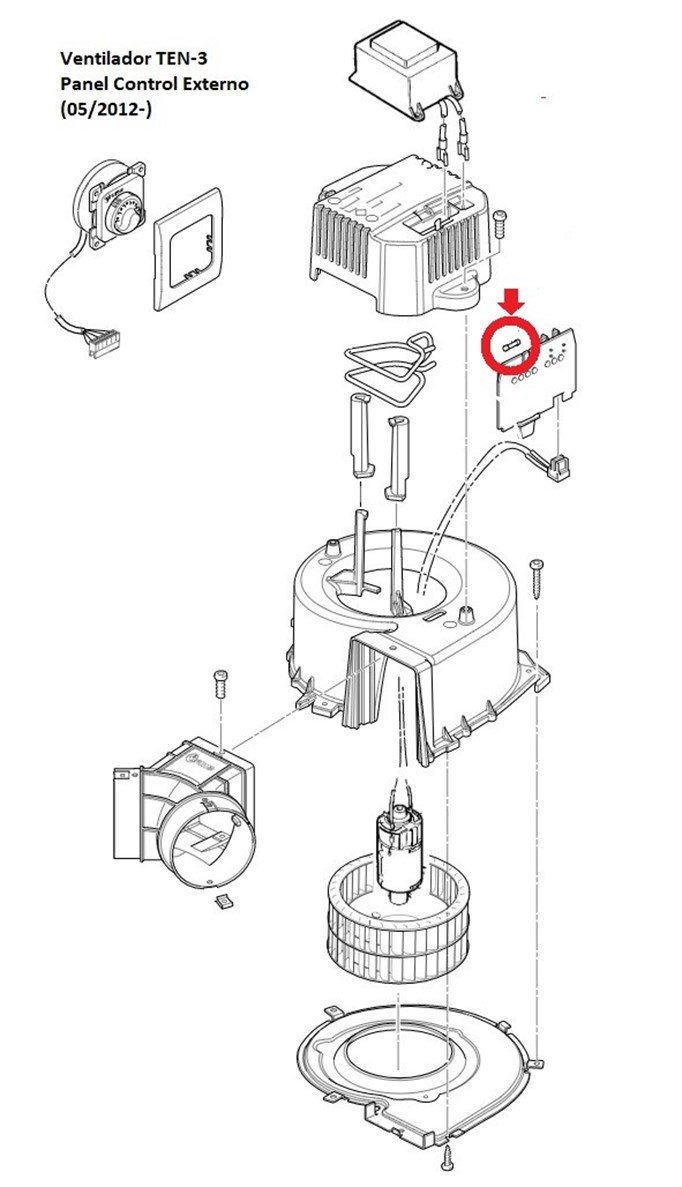 Ventilador TEN-3
Panel Control Externo
(05/2012-)