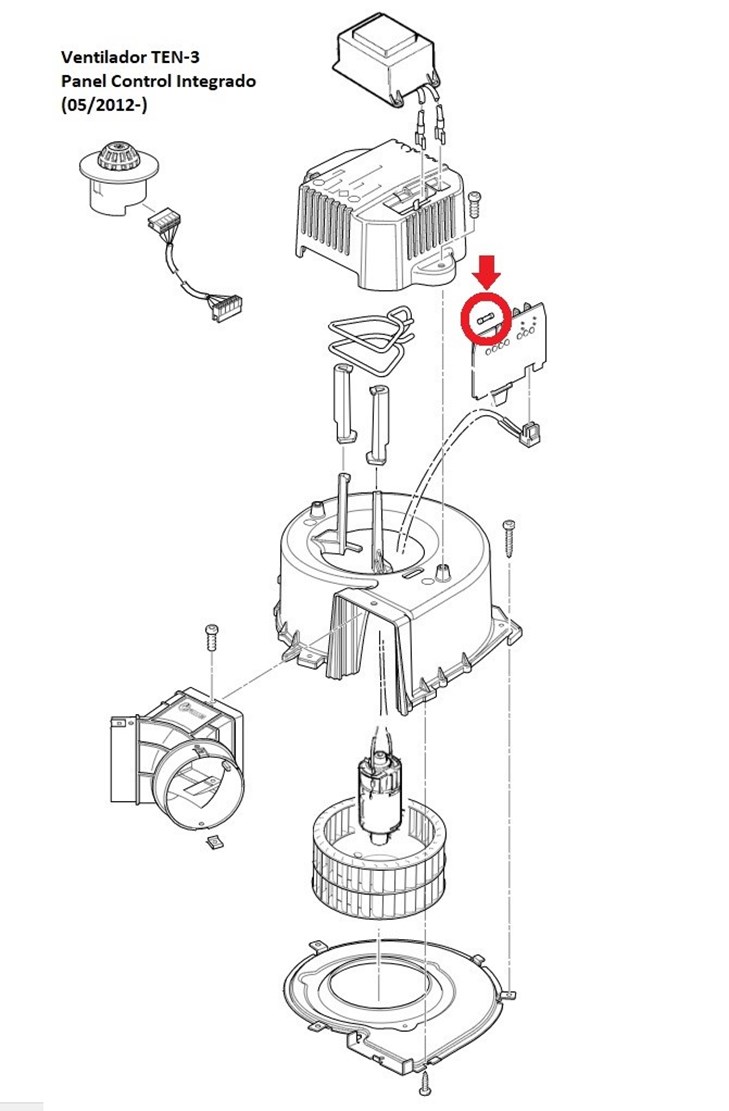 Ventilador TEN-3
Panel Control Integrado
(05/2012-)