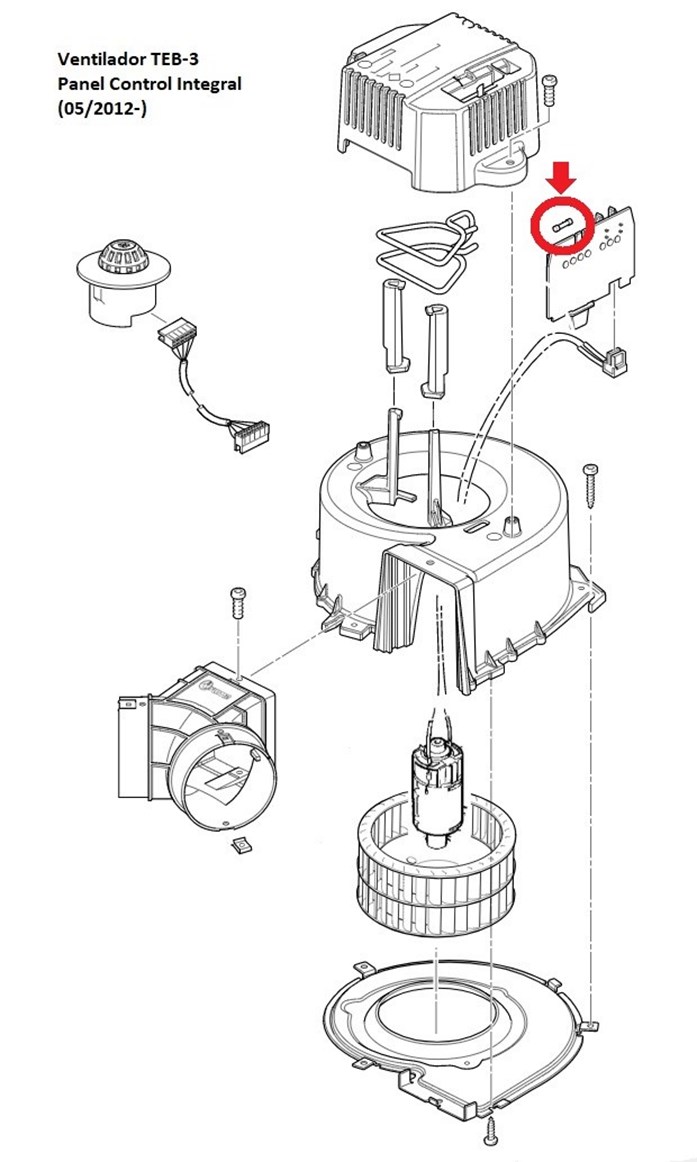 Ventilador TEB-3
Panel Control Integral
(05/2012-)