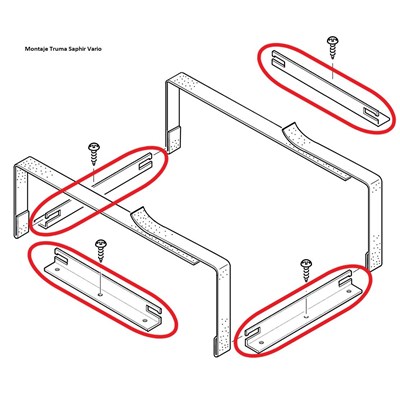 Montaje Truma Saphir Vario