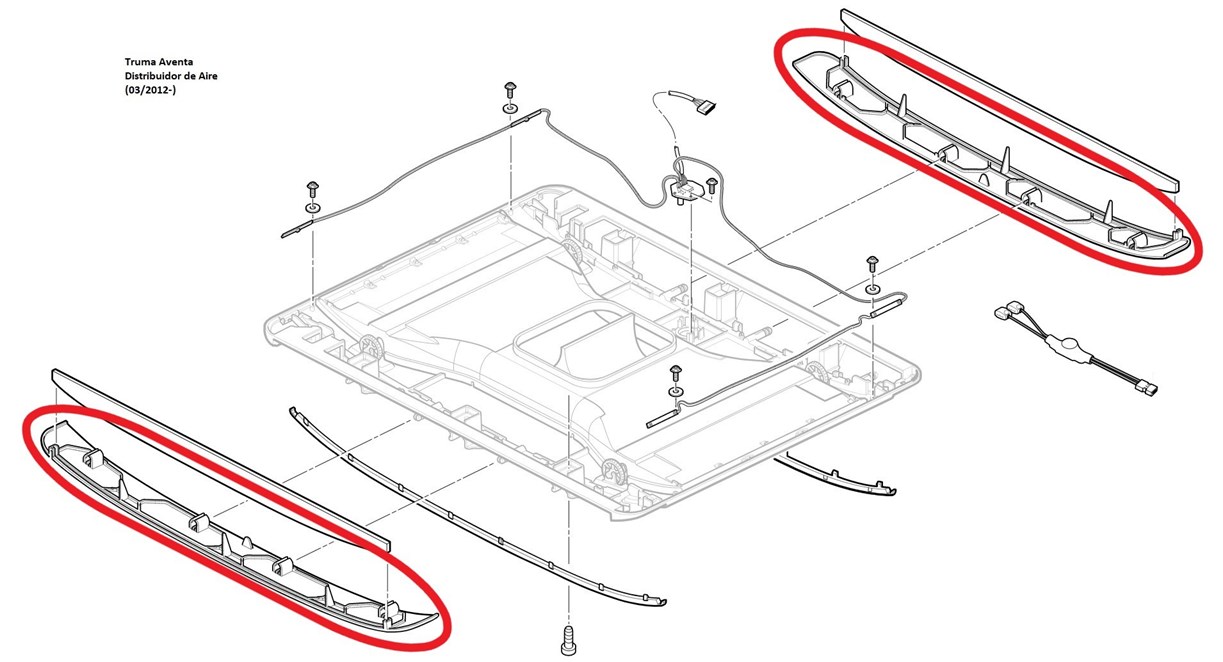 Truma Aventa
Distribuidor de Aire
(03/2012-)