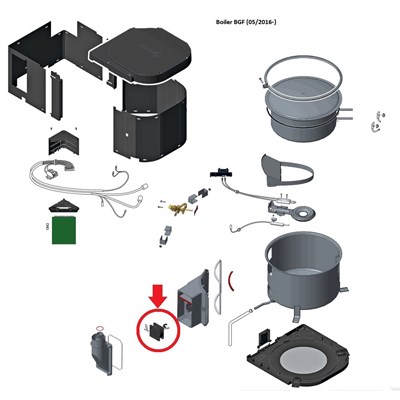 Boiler BGF (05/2016-)