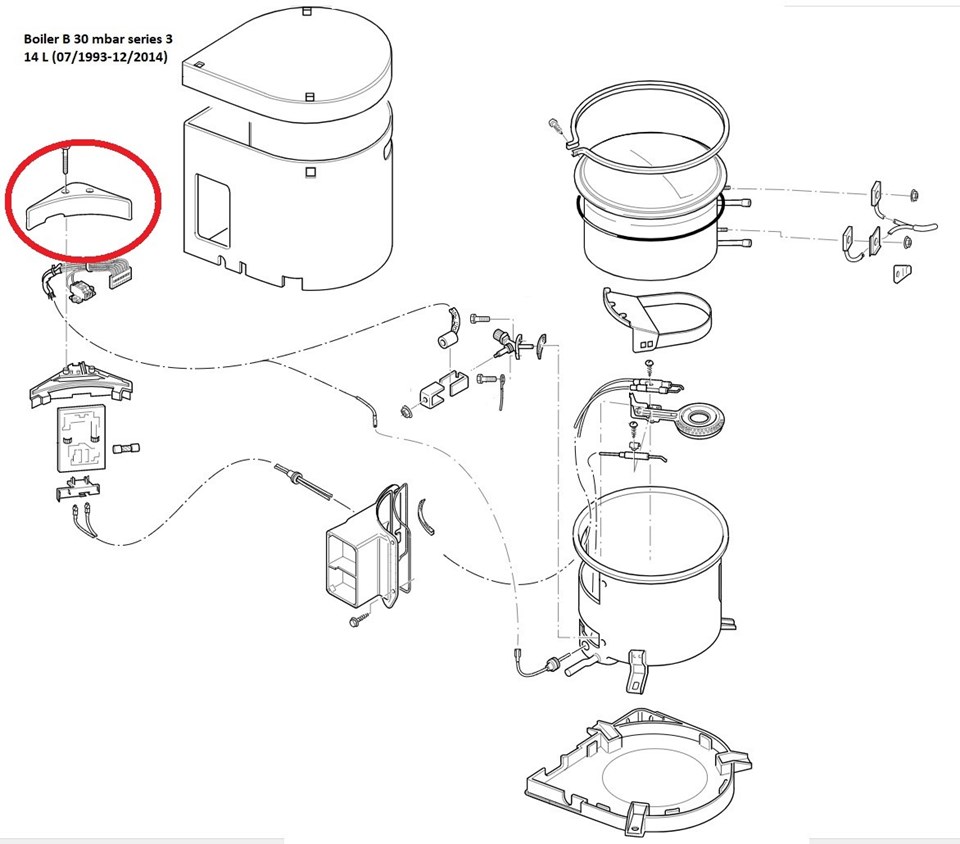 Boiler B 30 mbar series 3
14 L (07/1993-12/2014)