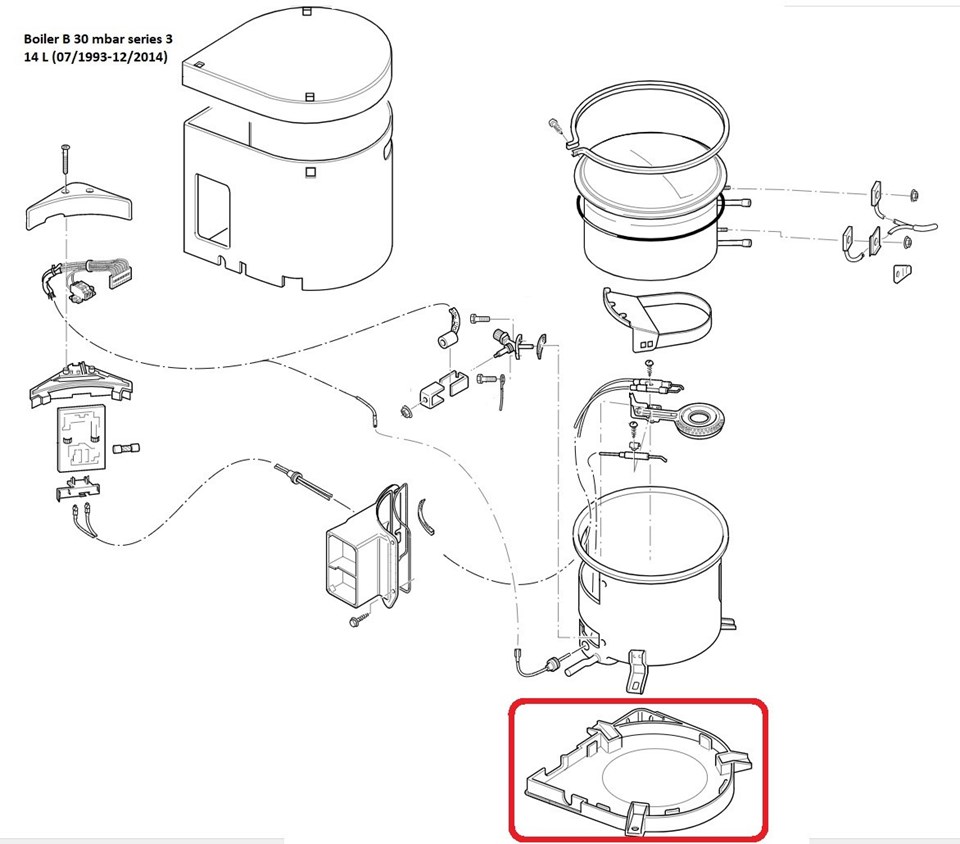 Boiler B 30 mbar series 3
14 L (07/1993-12/2014)