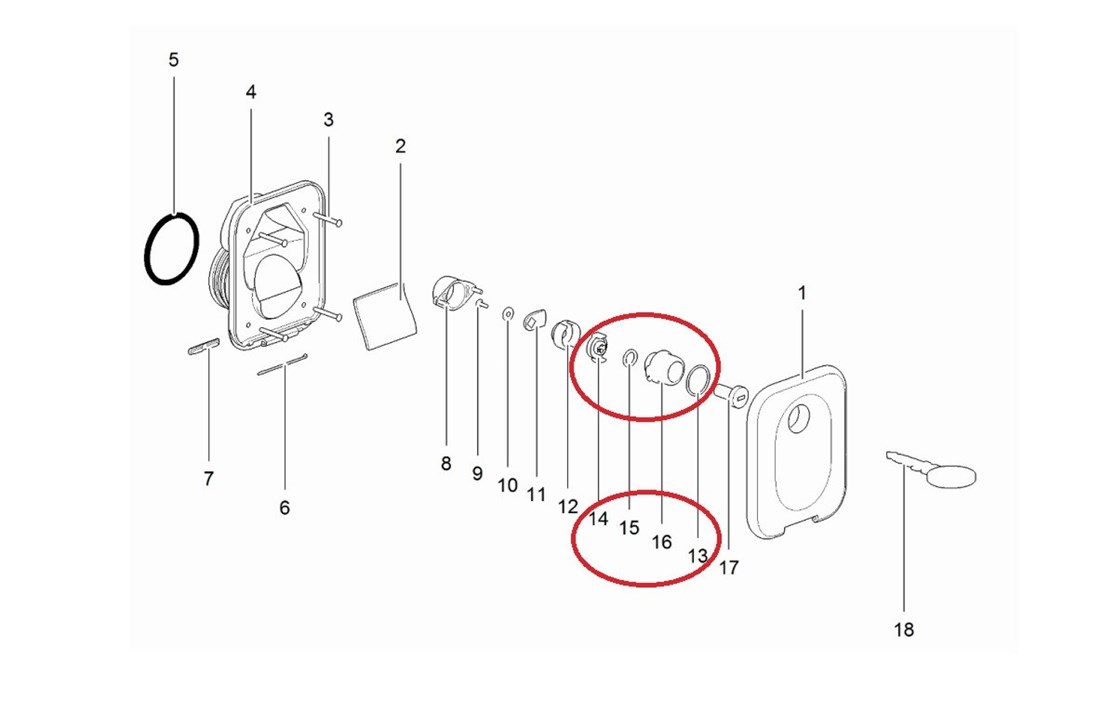 5
4
3
2
1
7
6
8
9
10
11
12
14
15
16
13
17
18