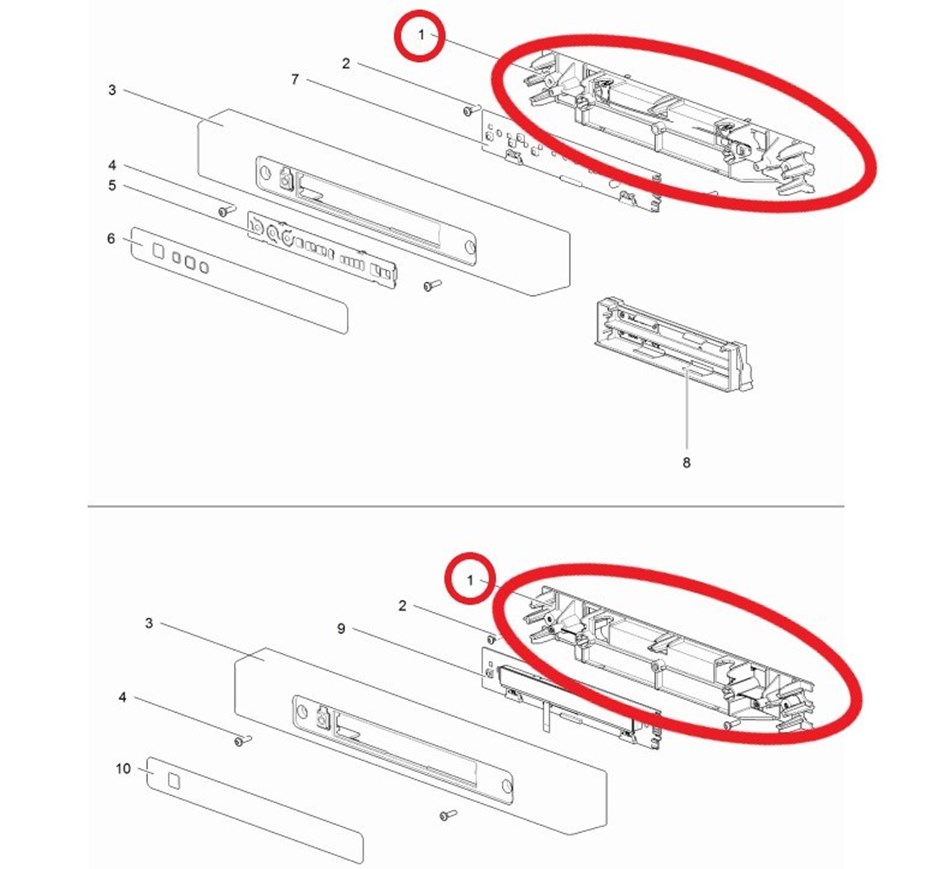 1
2
7
3
4
5
6
8

1
2
9
3
4
10