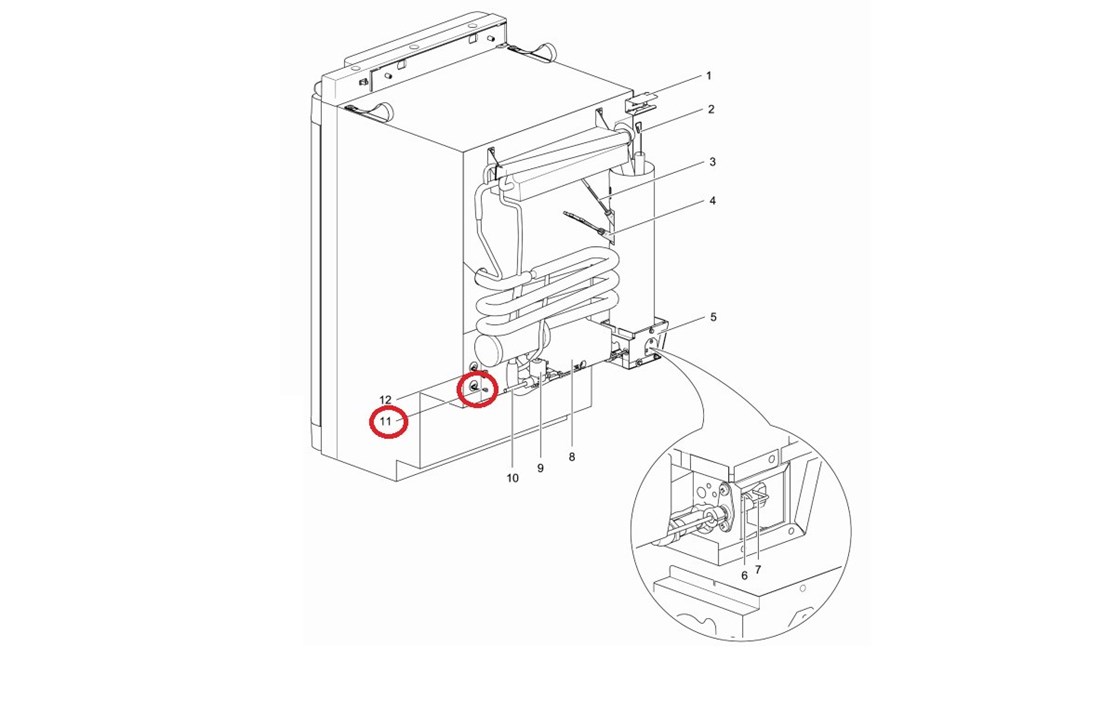 1
2
3
4
5
12
11
10
9
8
6
7