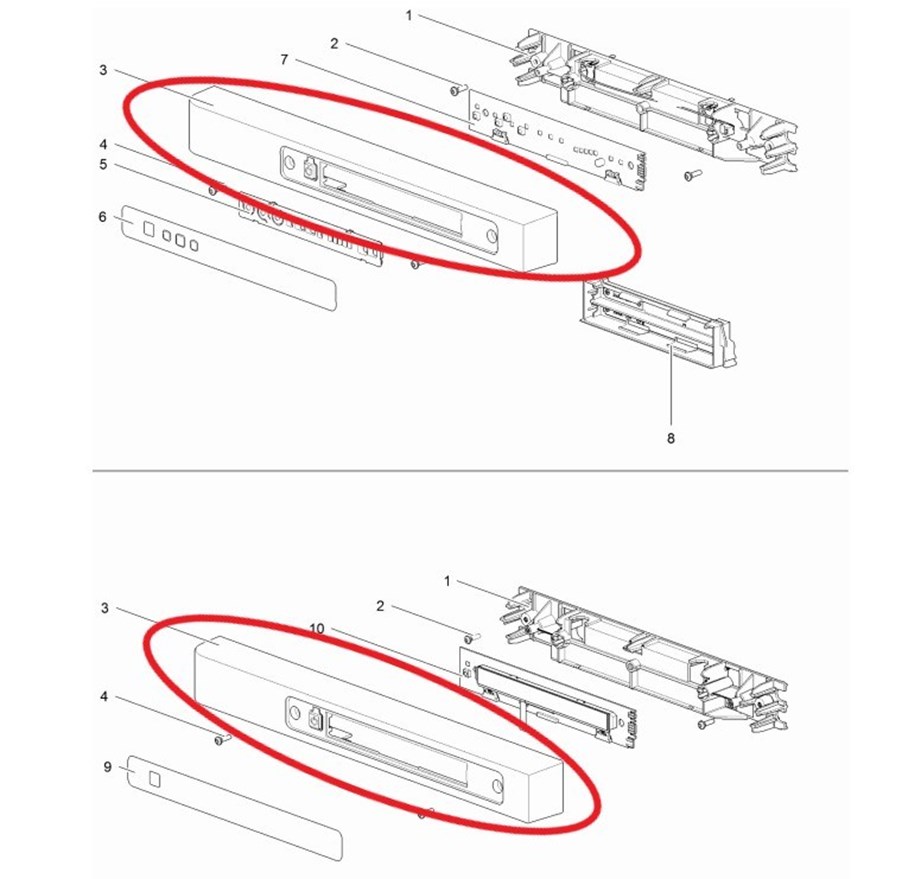 1
2
7
3
4
5
6
8

1
2
10
3
4
9