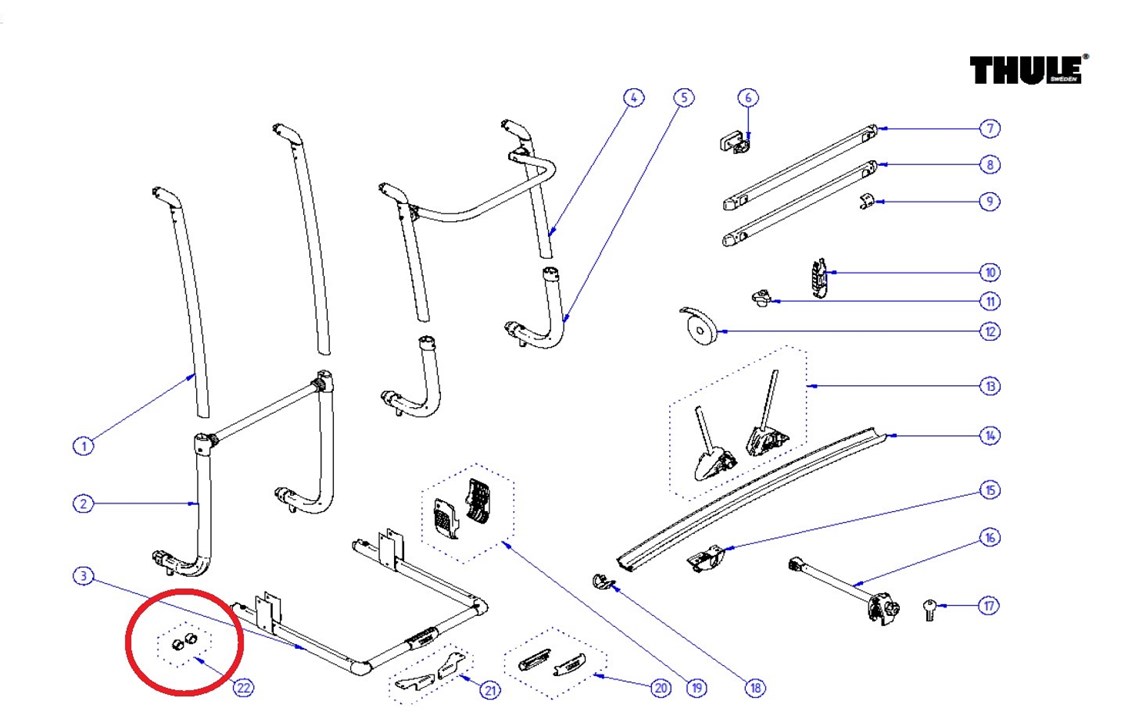 THULE®
SWEDEN

4
5
6
7
8
9
10
11
12
13
14
15
16
17
1
2
3
22
21
20
19
18