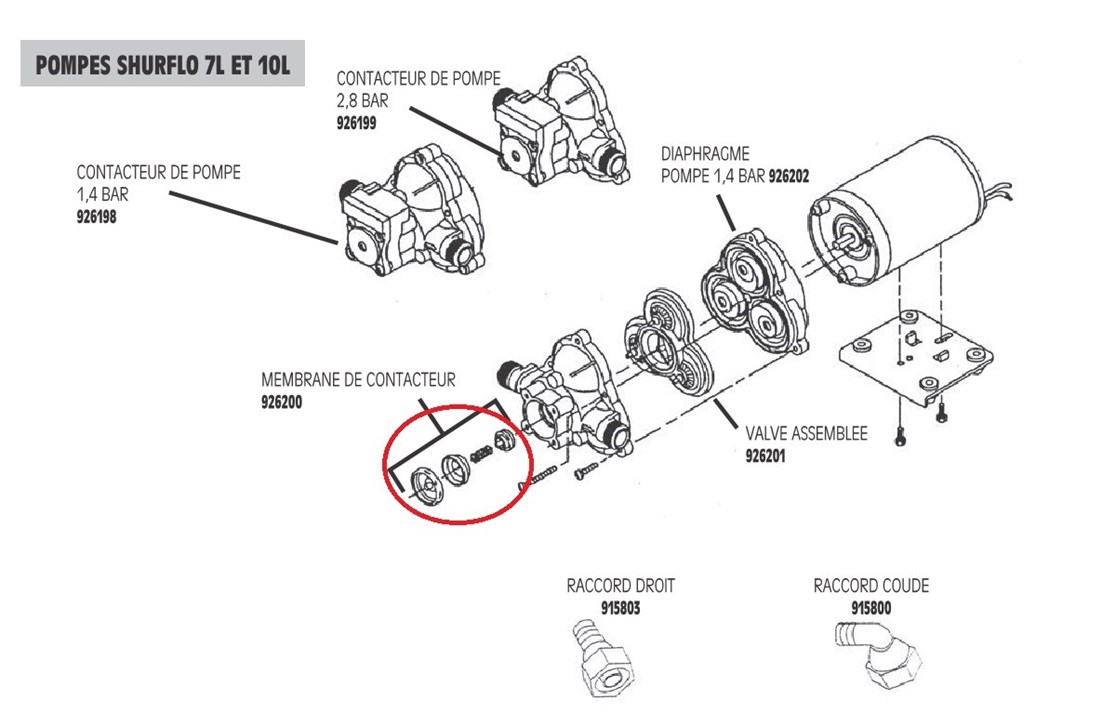 POMPES SHURFLO 7L ET 10L

CONTACTEUR DE POMPE
2,8 BAR
926199

CONTACTEUR DE POMPE
1,4 BAR
926198

DIAPHRAGME
POMPE 1,4 BAR 926202

MEMBRANE DE CONTACTEUR
926200

VALVE ASSEMBLEE
926201

RACCORD DROIT
915803

RACCORD COUDE
915800