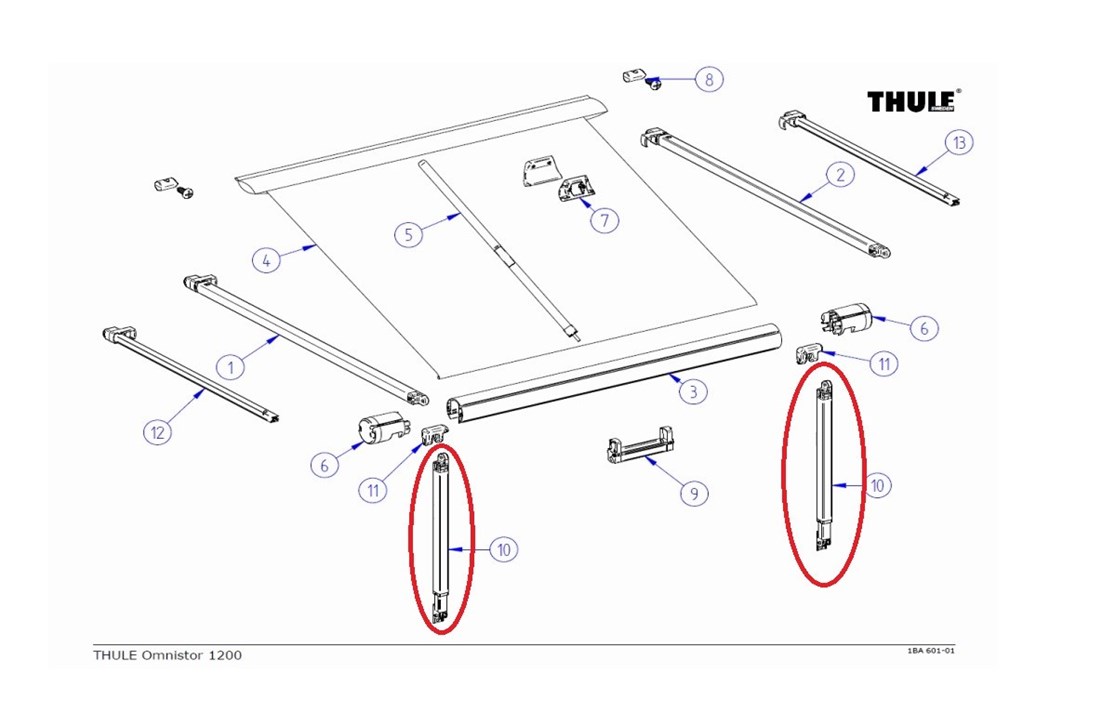 THULE®

8
13
2
7
5
4
6
11
1
3
12
6
11
9
10
10

THULE Omnistor 1200
1BA 601-01